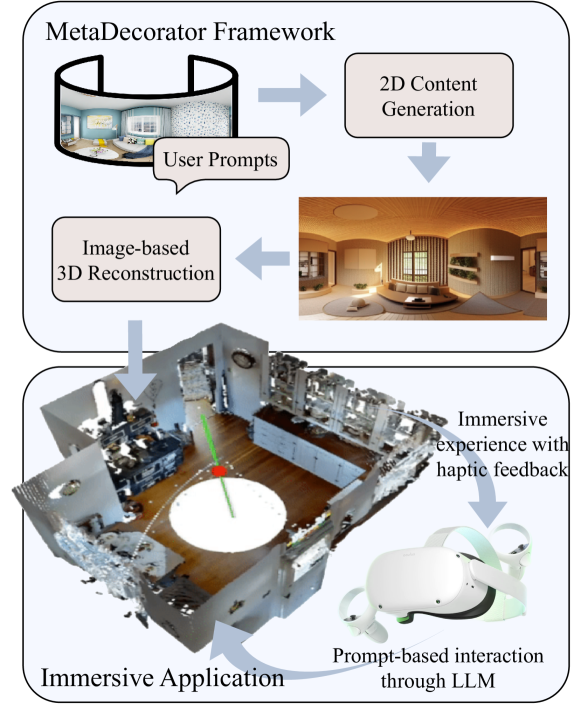 MetaDecorator Framework

User Prompts

2D Content Generation

Image-based 3D Reconstruction

Immersive experience with haptic feedback

Prompt-based interaction through LLM

Immersive Application