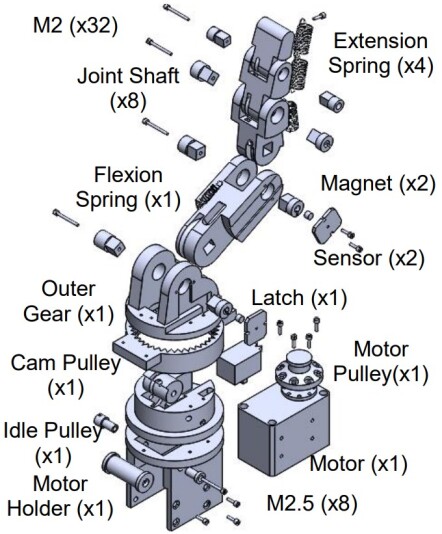 M2 (x32)

Extension Spring (x4)

Joint Shaft (x8)

Flexion Spring (x1)

Magnet (x2)

Sensor (x2)

Outer Gear (x1)

Latch (x1)

Cam Pulley (x1)

Motor Pulley(x1)

Idle Pulley (x1)

Motor (x1)

Motor Holder (x1)

M2.5 (x8)