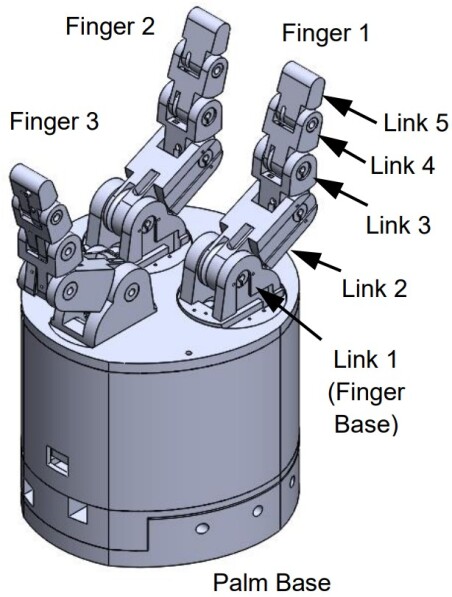 Finger 2

Finger 1

Finger 3

Link 5

Link 4

Link 3

Link 2

Link 1 (Finger Base)

Palm Base