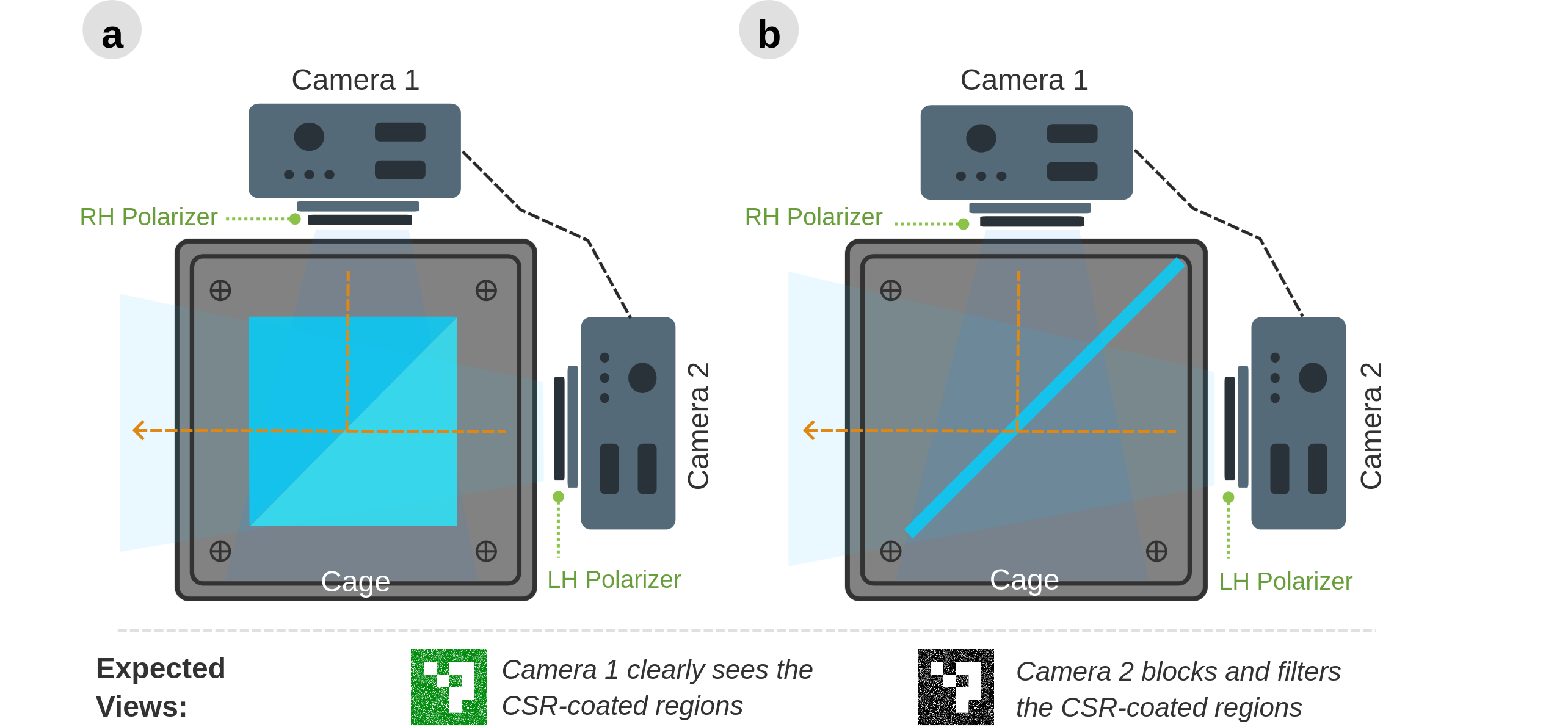 a

Camera 1

RH Polarizer

Camera 2

Cage

LH Polarizer

b

Camera 1

RH Polarizer

Camera 2

Cage

LH Polarizer

Expected Views:

Camera 1 clearly sees the CSR-coated regions

Camera 2 blocks and filters the CSR-coated regions