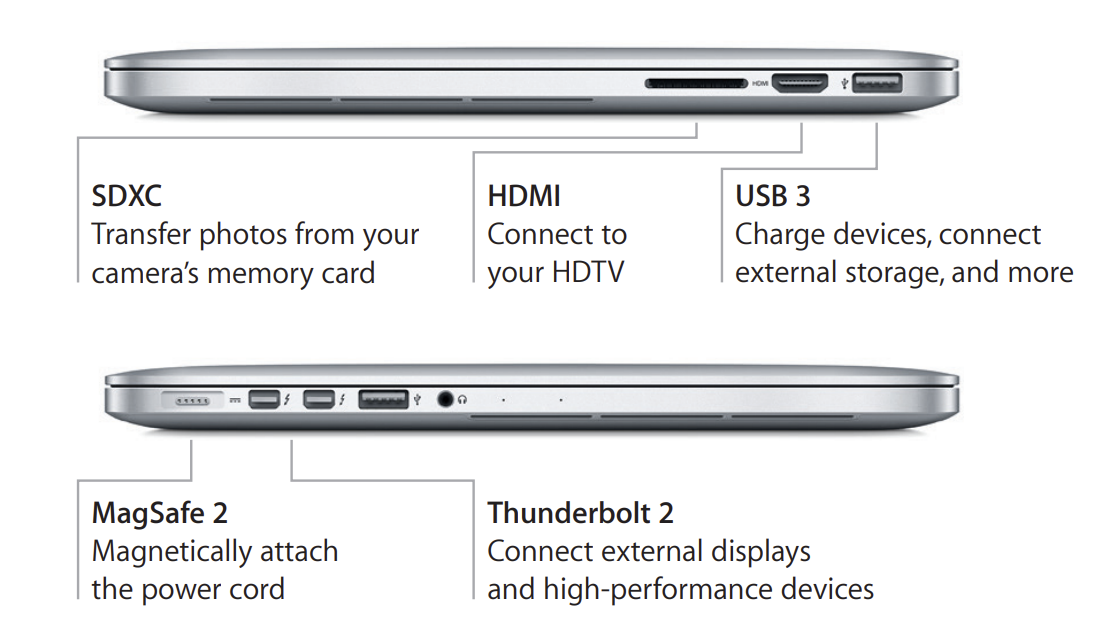 HDMI

SDXC
Transfer photos from your camera's memory card

HDMI
Connect to your HDTV

USB 3
Charge devices, connect external storage, and more

MagSafe 2
Magnetically attach the power cord

Thunderbolt 2
Connect external displays and high-performance devices