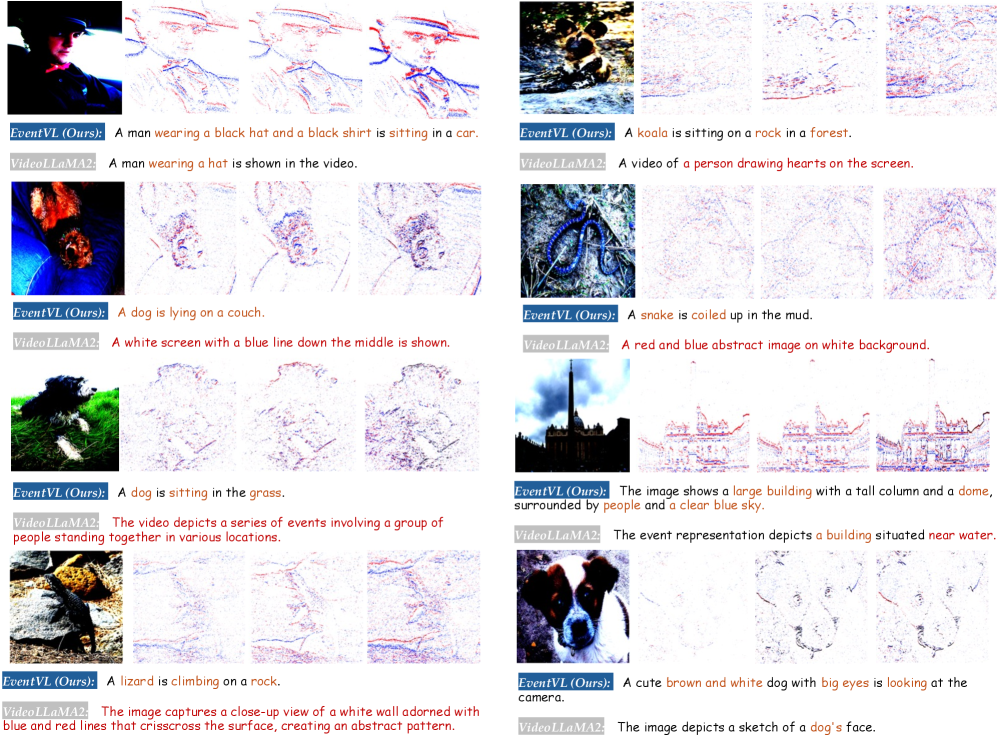 EventVL (Ours): A man wearing a black hat and a black shirt is sitting in a car.

VideoLLaMA2: A man wearing a hat is shown in the video.

EventVL (Ours): A dog is lying on a couch.

VideoLLaMA2: A white screen with a blue line down the middle is shown.

EventVL (Ours): A dog is sitting in the grass.

VideoLLaMA2: The video depicts a series of events involving a group of people standing together in various locations.

EventVL (Ours): A lizard is climbing on a rock.

VideoLLaMA2: The image captures a close-up view of a white wall adorned with blue and red lines that crisscross the surface, creating an abstract pattern.

EventVL (Ours): A koala is sitting on a rock in a forest.

VideoLLaMA2: A video of a person drawing hearts on the screen.

EventVL (Ours): A snake is coiled up in the mud.

VideoLLaMA2: A red and blue abstract image on white background.

EventVL (Ours): The image shows a large building with a tall column and a dome, surrounded by people and a clear blue sky.

VideoLLaMA2: The event representation depicts a building situated near water.

EventVL (Ours): A cute brown and white dog with big eyes is looking at the camera.

VideoLLaMA2: The image depicts a sketch of a dog's face.