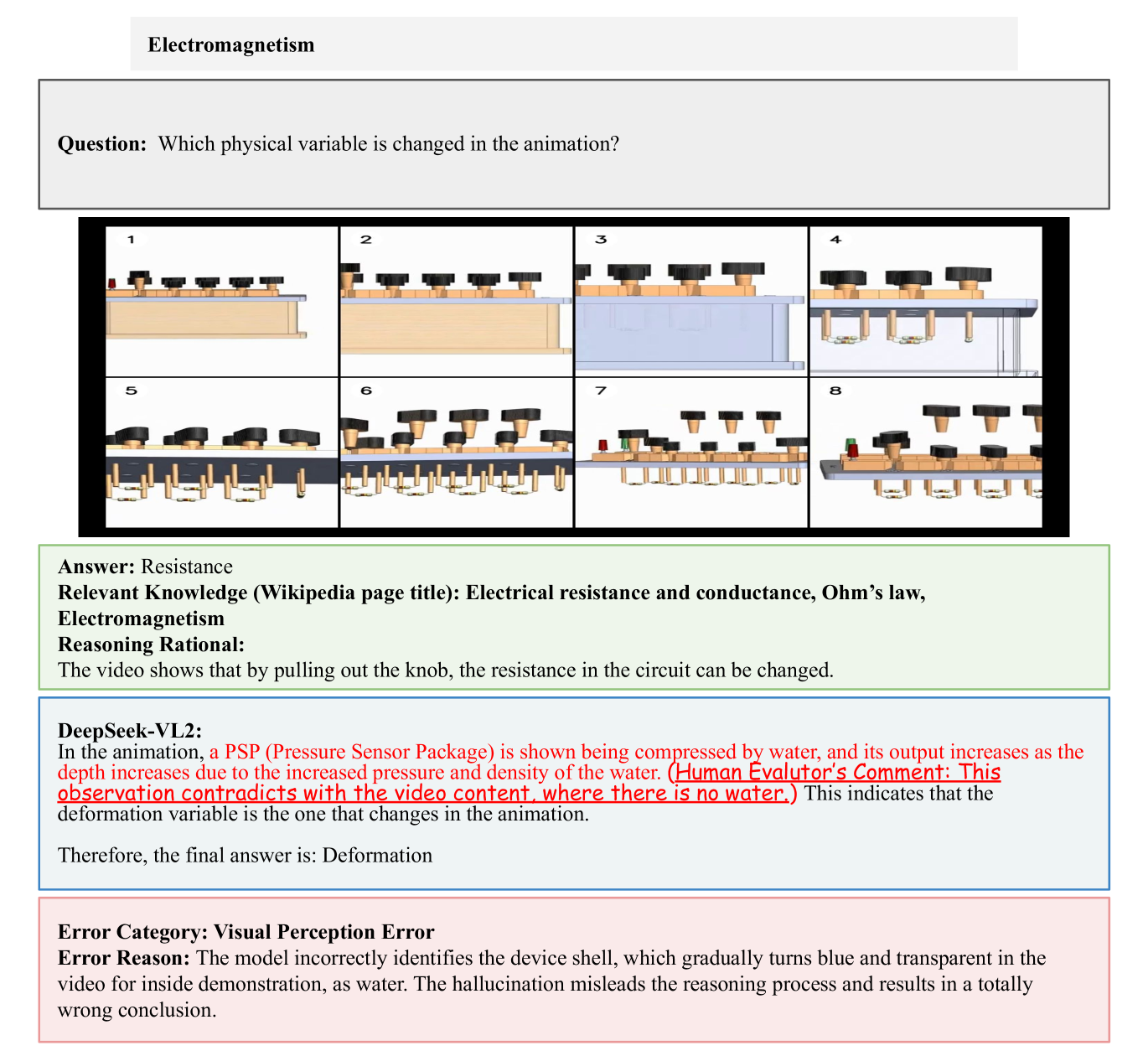 Electromagnetism

Question: Which physical variable is changed in the animation?

1 2 3 4
5 6 7 8

Answer: Resistance
Relevant Knowledge (Wikipedia page title): Electrical resistance and conductance, Ohm's law, Electromagnetism
Reasoning Rational:
The video shows that by pulling out the knob, the resistance in the circuit can be changed.

DeepSeek-VL2:
In the animation, a PSP (Pressure Sensor Package) is shown being compressed by water, and its output increases as the depth increases due to the increased pressure and density of the water. (Human Evalutor's Comment: This observation contradicts with the video content, where there is no water.) This indicates that the deformation variable is the one that changes in the animation.

Therefore, the final answer is: Deformation

Error Category: Visual Perception Error
Error Reason: The model incorrectly identifies the device shell, which gradually turns blue and transparent in the video for inside demonstration, as water. The hallucination misleads the reasoning process and results in a totally wrong conclusion.