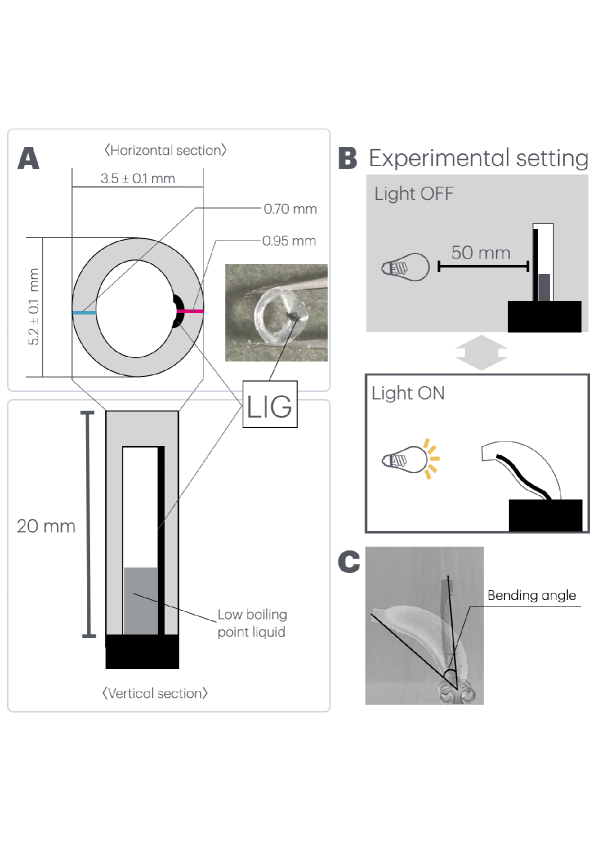 A

〈Horizontal section〉

3.5 ± 0.1 mm

0.70 mm

0.95 mm

5.2 ± 0.1 mm

LIG

20 mm

Low boiling point liquid

〈Vertical section〉

B Experimental setting

Light OFF

50 mm

Light ON

C

Bending angle