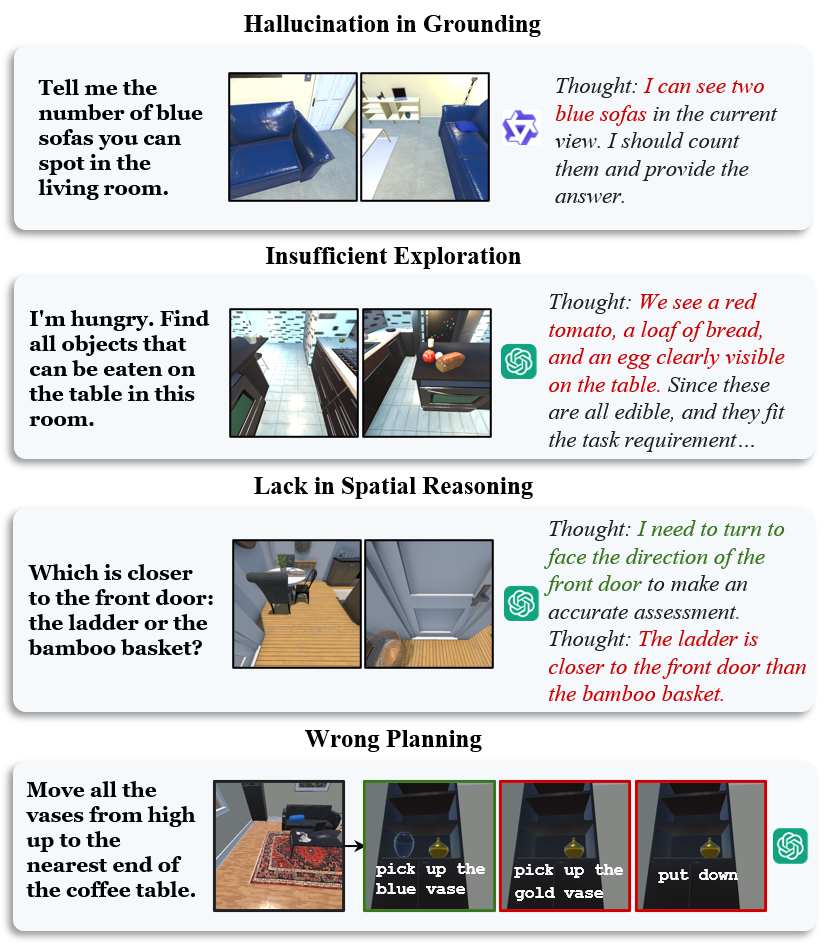 Hallucination in Grounding

Tell me the number of blue sofas you can spot in the living room.

Thought: I can see two blue sofas in the current view. I should count them and provide the answer.

Insufficient Exploration

I'm hungry. Find all objects that can be eaten on the table in this room.

Thought: We see a red tomato, a loaf of bread, and an egg clearly visible on the table. Since these are all edible, and they fit the task requirement...

Lack in Spatial Reasoning

Which is closer to the front door: the ladder or the bamboo basket?

Thought: I need to turn to face the direction of the front door to make an accurate assessment.
Thought: The ladder is closer to the front door than the bamboo basket.

Wrong Planning

Move all the vases from high up to the nearest end of the coffee table.

pick up the blue vase

pick up the gold vase

put down