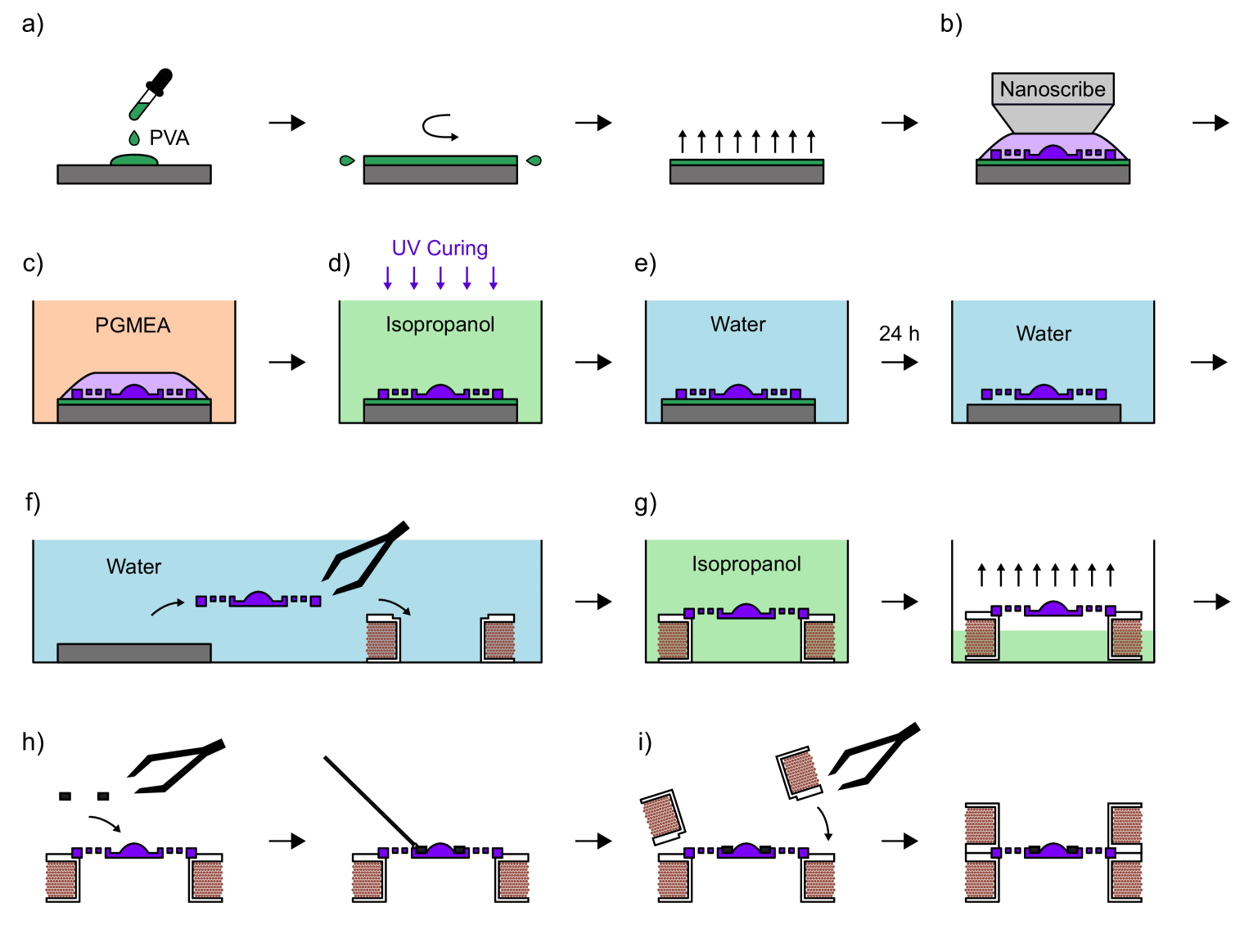 a)

PVA

b)

Nanoscribe

c)

PGMEA

d)

UV Curing

Isopropanol

e)

Water

24 h

Water

f)

Water

g)

Isopropanol

h)

i)