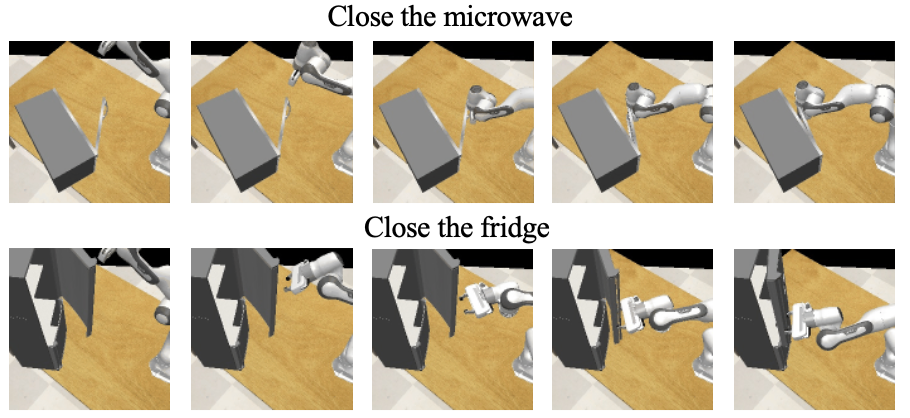 Close the microwave

Close the fridge