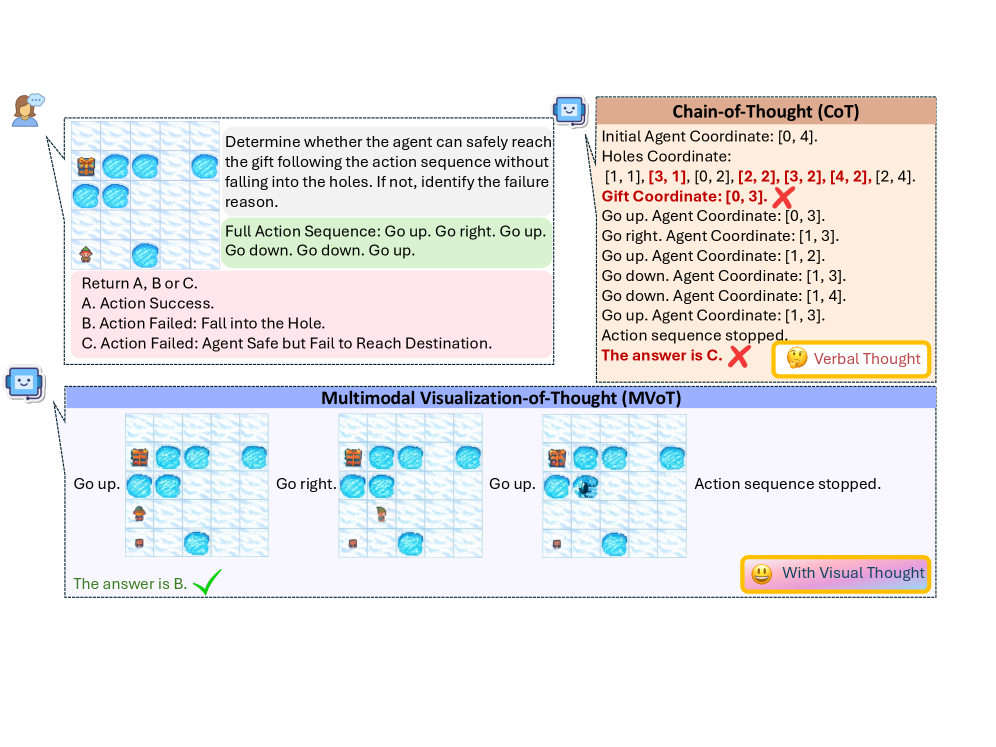 Determine whether the agent can safely reach the gift following the action sequence without falling into the holes. If not, identify the failure reason.

Full Action Sequence: Go up. Go right. Go up. Go down. Go down. Go up.

Return A, B or C.
A. Action Success.
B. Action Failed: Fall into the Hole.
C. Action Failed: Agent Safe but Fail to Reach Destination.

Chain-of-Thought (CoT)

Initial Agent Coordinate: [0, 4].
Holes Coordinate:
[1, 1], [3, 1], [0, 2], [2, 2], [3, 2], [4, 2], [2, 4].
Gift Coordinate: [0, 3].
Go up. Agent Coordinate: [0, 3].
Go right. Agent Coordinate: [1, 3].
Go up. Agent Coordinate: [1, 2].
Go down. Agent Coordinate: [1, 3].
Go down. Agent Coordinate: [1, 4].
Go up. Agent Coordinate: [1, 3].
Action sequence stopped.
The answer is C.

Verbal Thought

Multimodal Visualization-of-Thought (MVoT)

Go up. Go right. Go up. Action sequence stopped.

The answer is B.

With Visual Thought