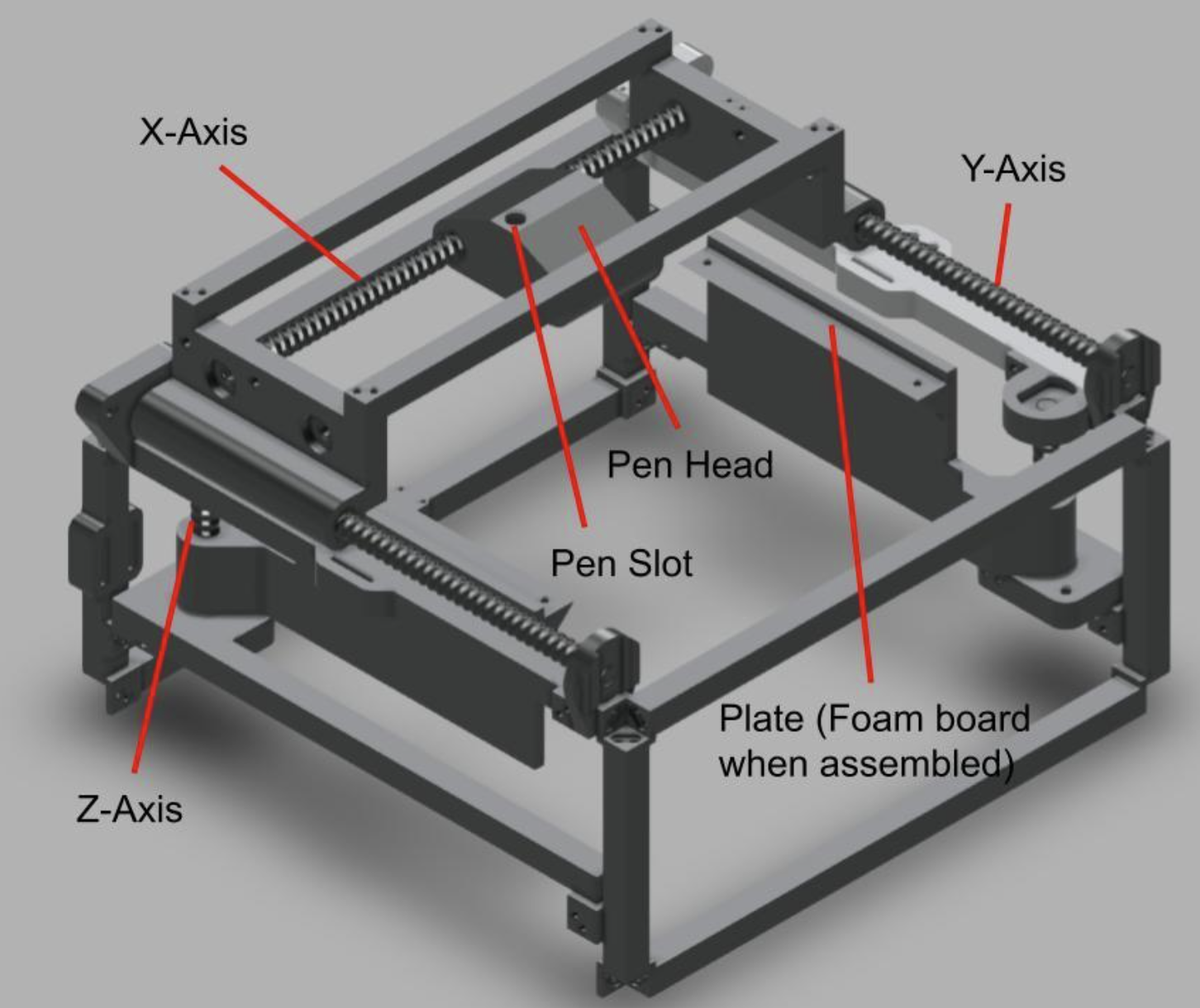 X-Axis

Y-Axis

Pen Head

Pen Slot

Plate (Foam board when assembled)

Z-Axis