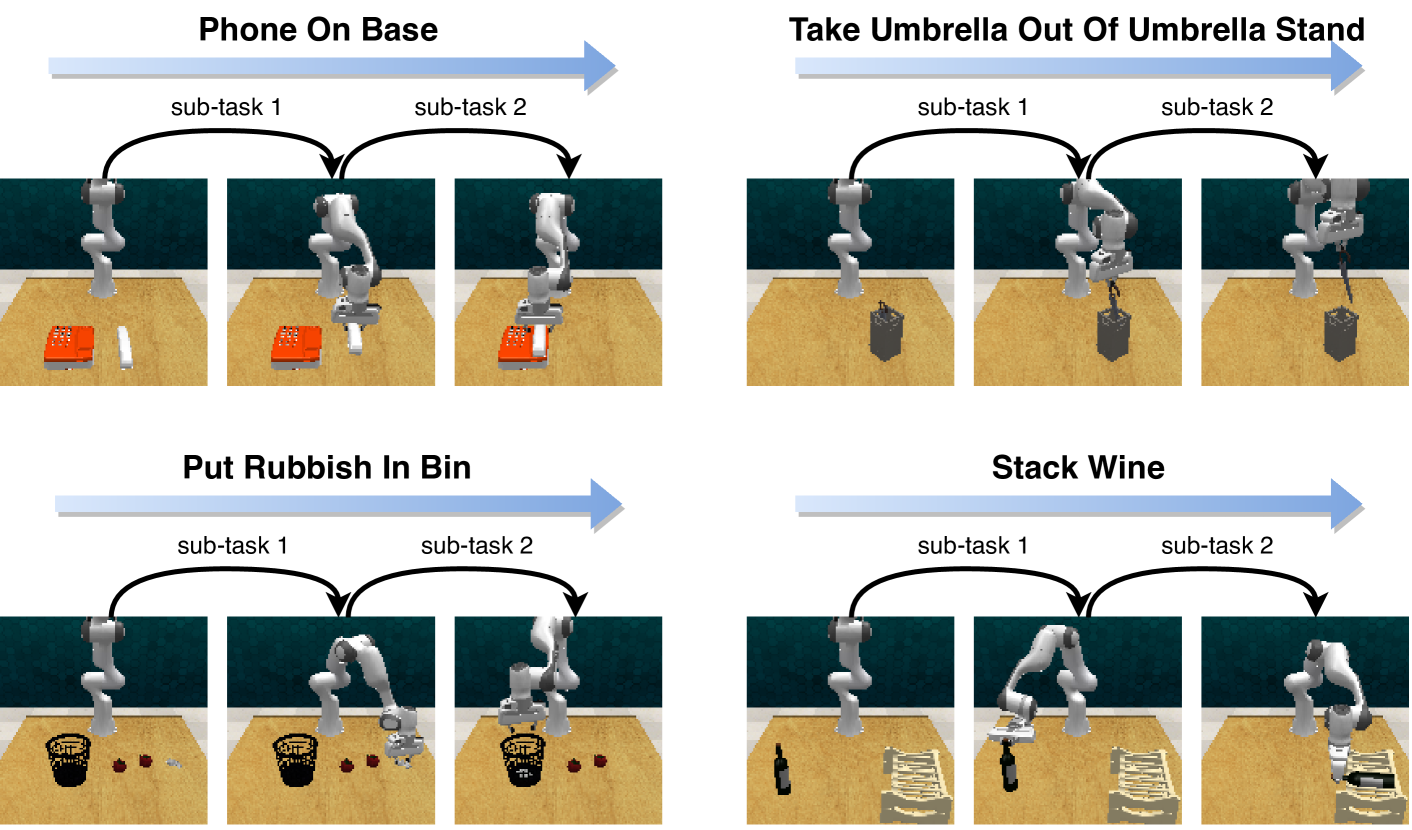 Phone On Base

sub-task 1 sub-task 2

Take Umbrella Out Of Umbrella Stand

sub-task 1 sub-task 2

Put Rubbish In Bin

sub-task 1 sub-task 2

Stack Wine

sub-task 1 sub-task 2