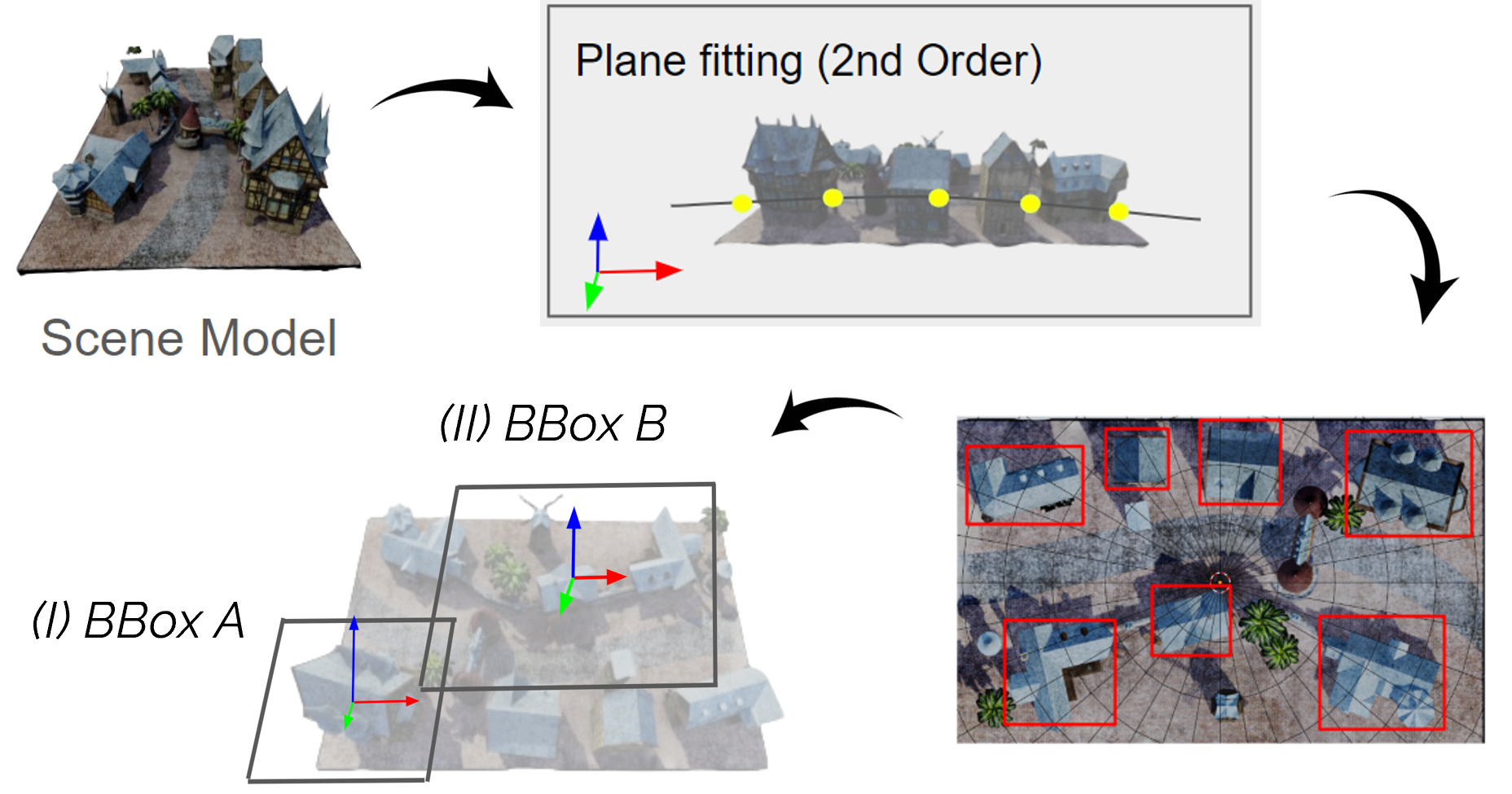 Scene Model

Plane fitting (2nd Order)

(II) BBox B

(I) BBox A