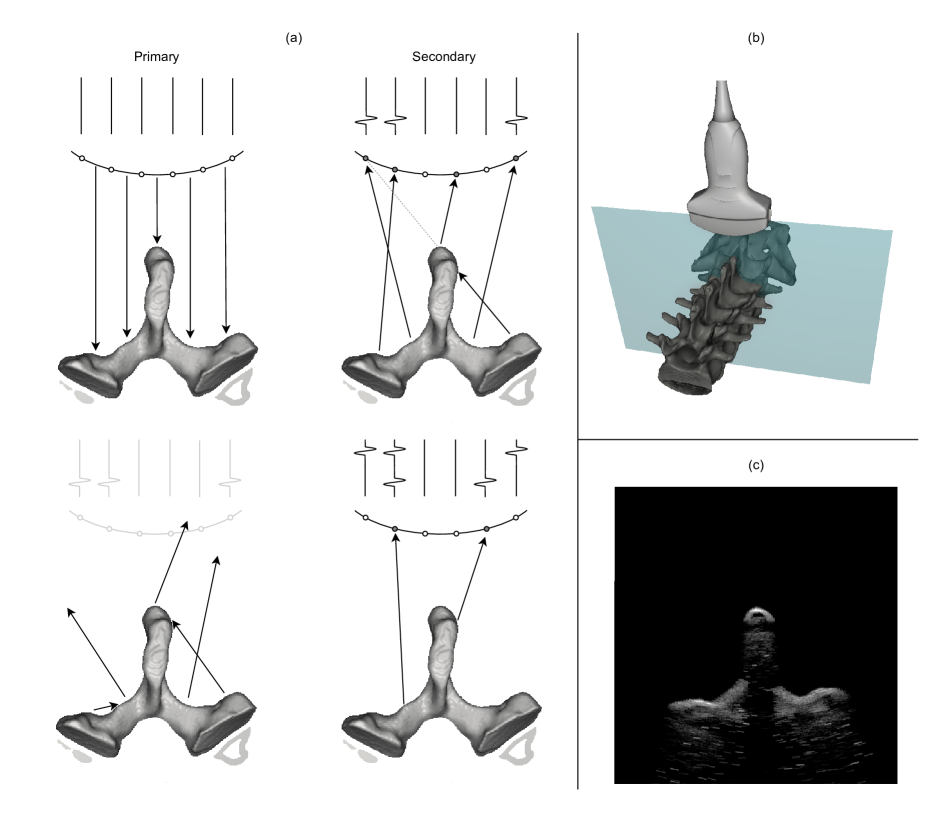 (a)

Primary

Secondary

(b)

(c)