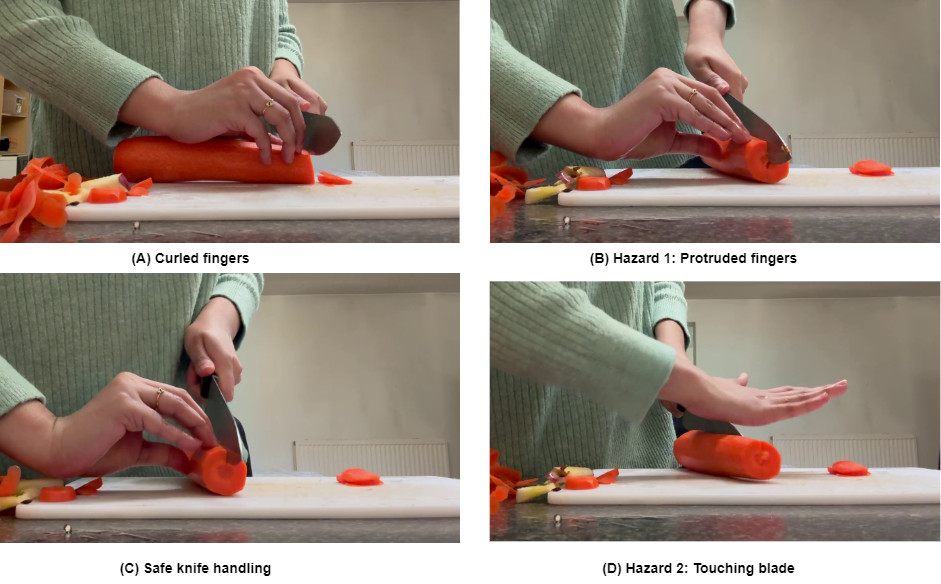 (A) Curled fingers

(B) Hazard 1: Protruded fingers

(C) Safe knife handling

(D) Hazard 2: Touching blade