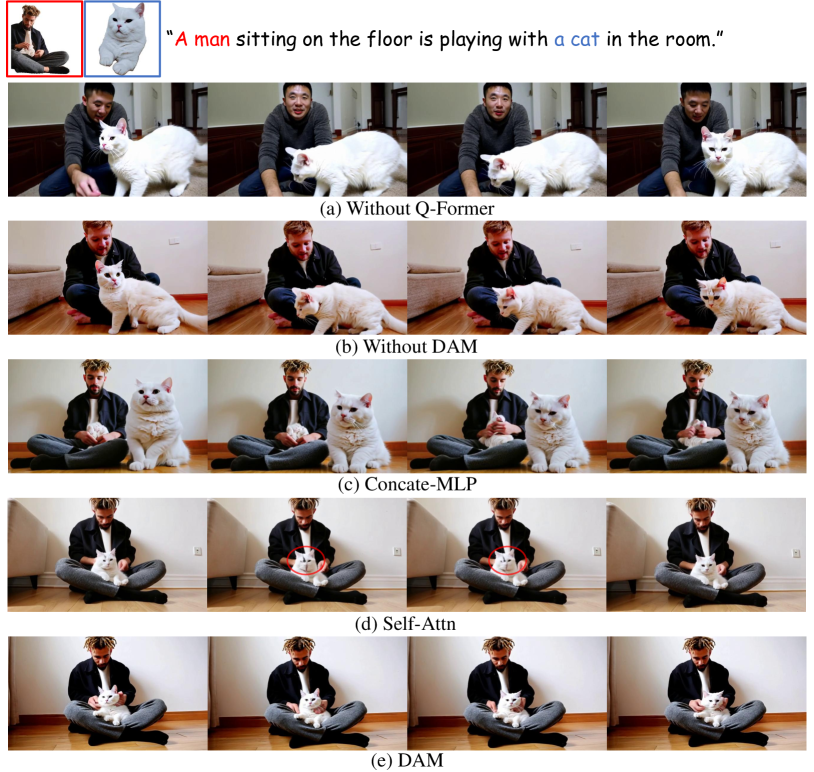 "A man sitting on the floor is playing with a cat in the room."

(a) Without Q-Former

(b) Without DAM

(c) Concate-MLP

(d) Self-Attn

(e) DAM