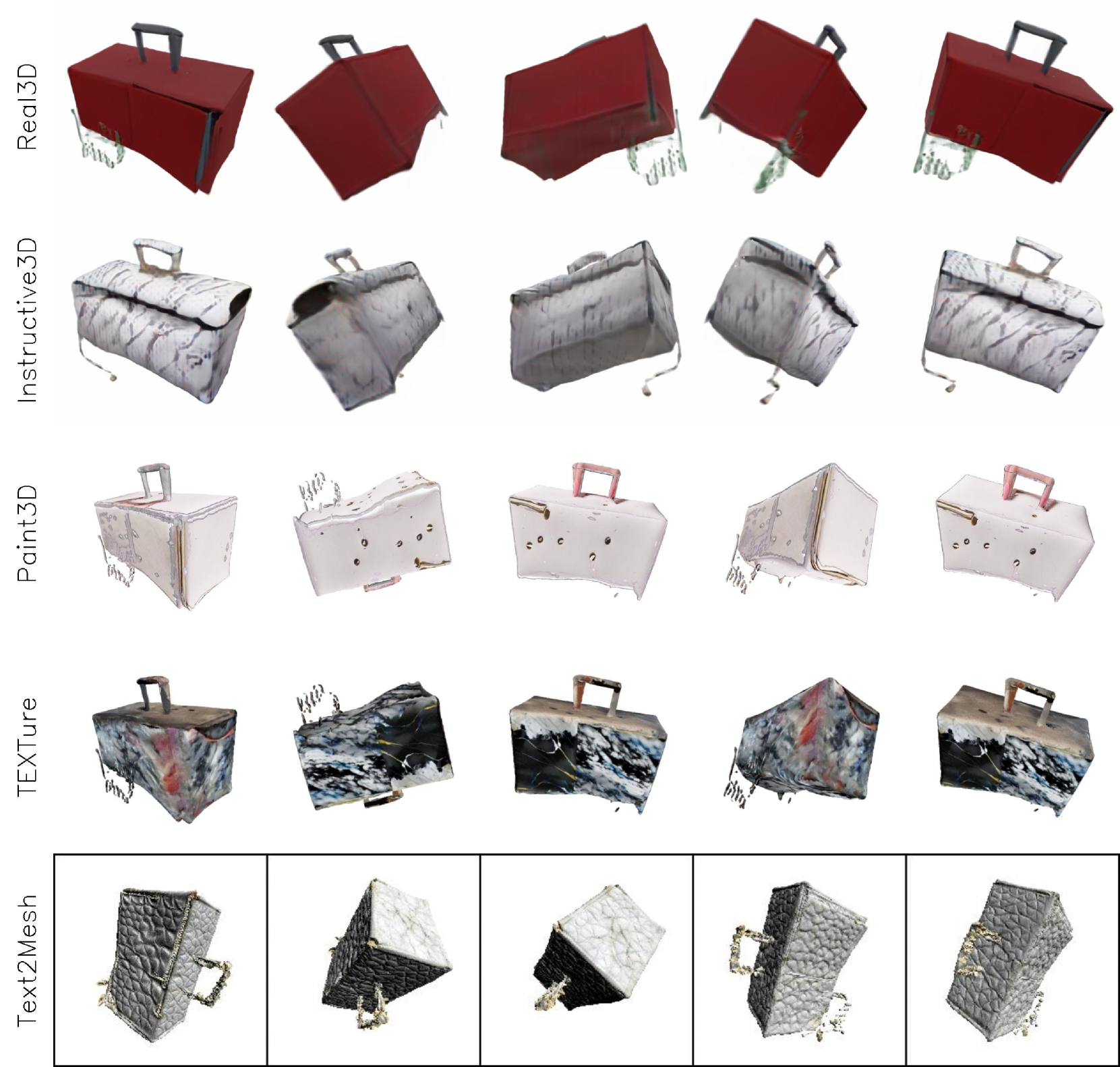 Real3D

Instructive3D

Paint3D

TEXTure

Text2Mesh