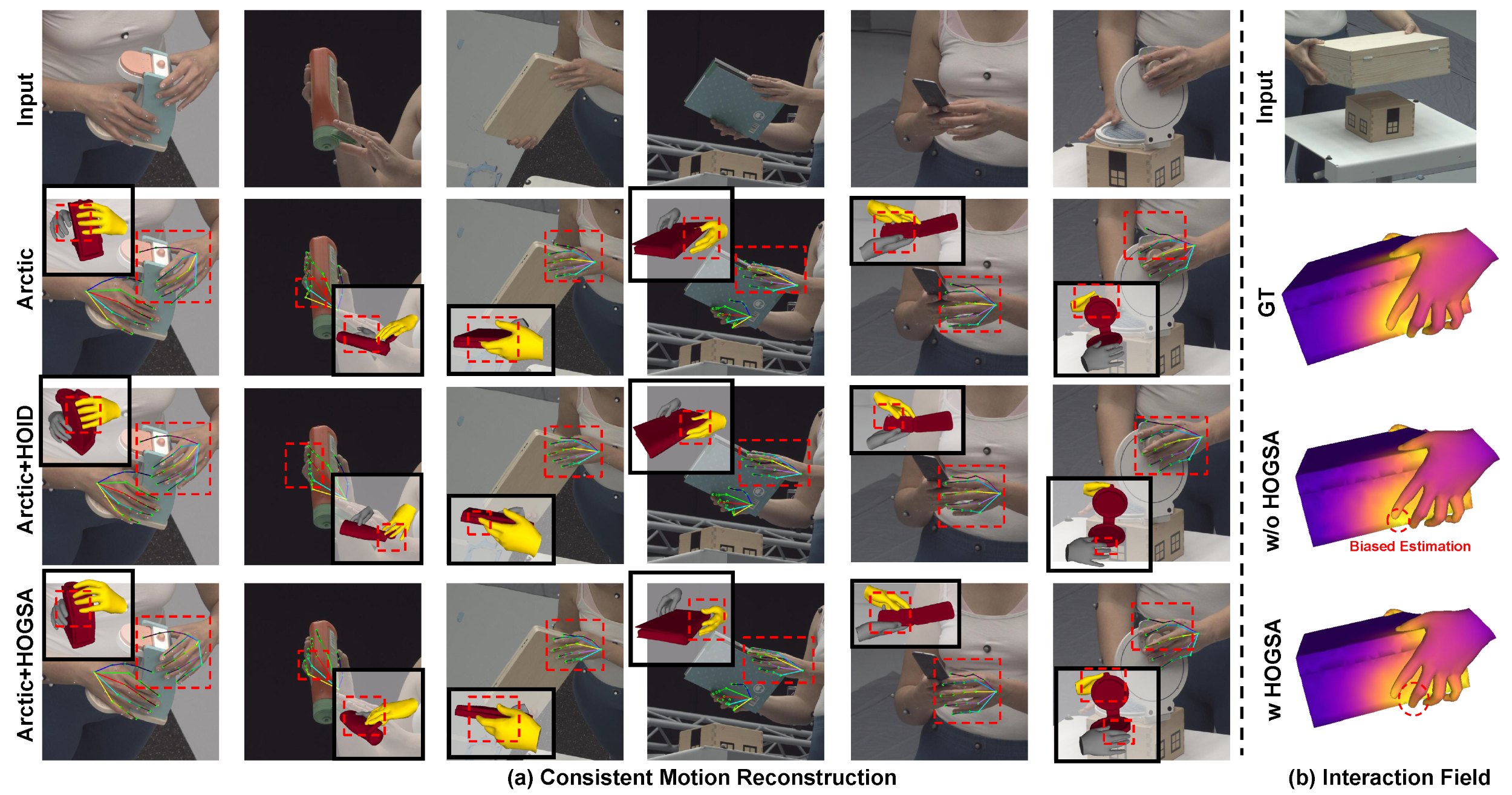 Input

Arctic

Arctic+HOID

Arctic+HOGSA

(a) Consistent Motion Reconstruction

Input

GT

w/o HOGSA

Biased Estimation

w HOGSA

(b) Interaction Field