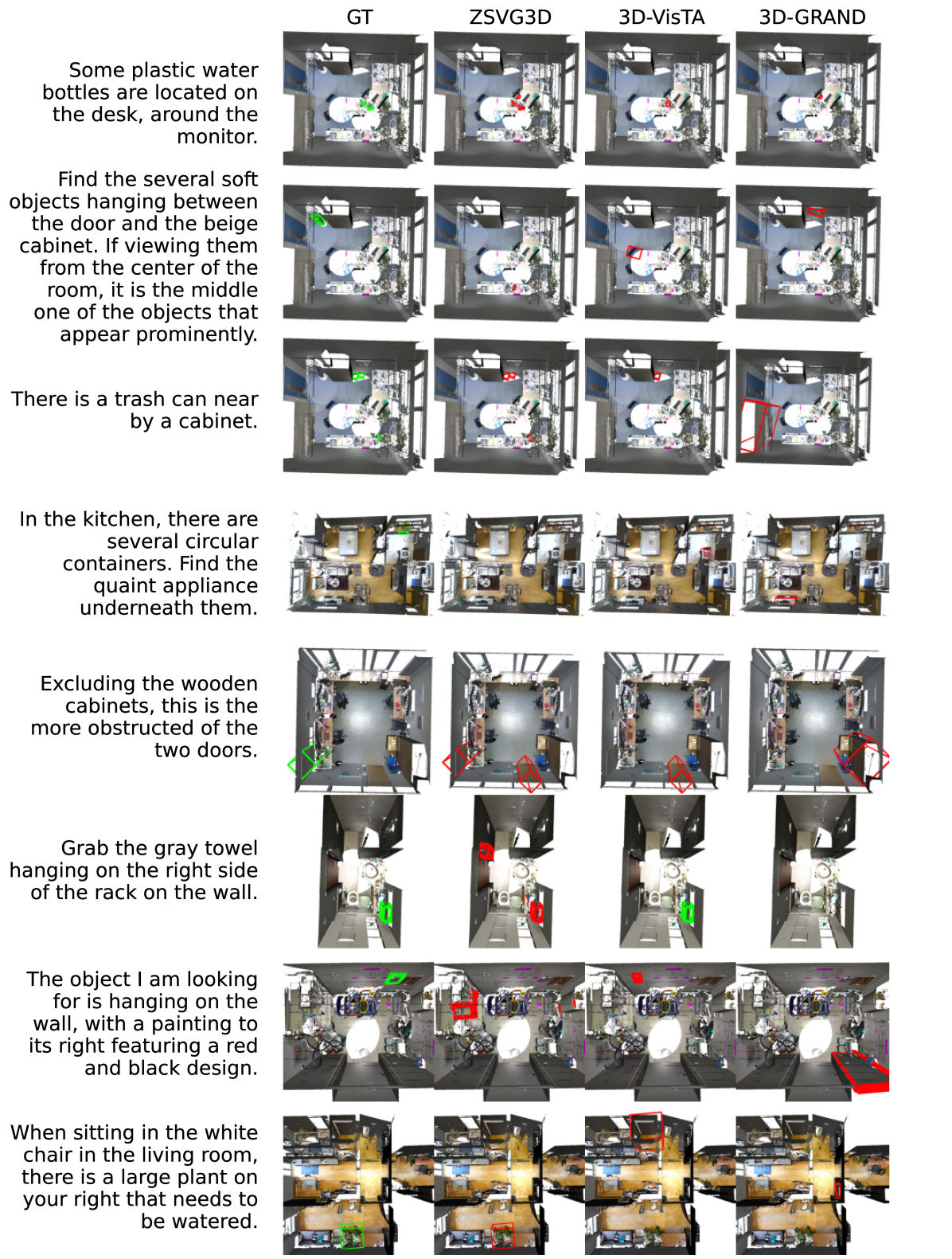 GT ZSVG3D 3D-VisTA 3D-GRAND

Some plastic water bottles are located on the desk, around the monitor.

Find the several soft objects hanging between the door and the beige cabinet. If viewing them from the center of the room, it is the middle one of the objects that appear prominently.

There is a trash can near by a cabinet.

In the kitchen, there are several circular containers. Find the quaint appliance underneath them.

Excluding the wooden cabinets, this is the more obstructed of the two doors.

Grab the gray towel hanging on the right side of the rack on the wall.

The object I am looking for is hanging on the wall, with a painting to its right featuring a red and black design.

When sitting in the white chair in the living room, there is a large plant on your right that needs to be watered.