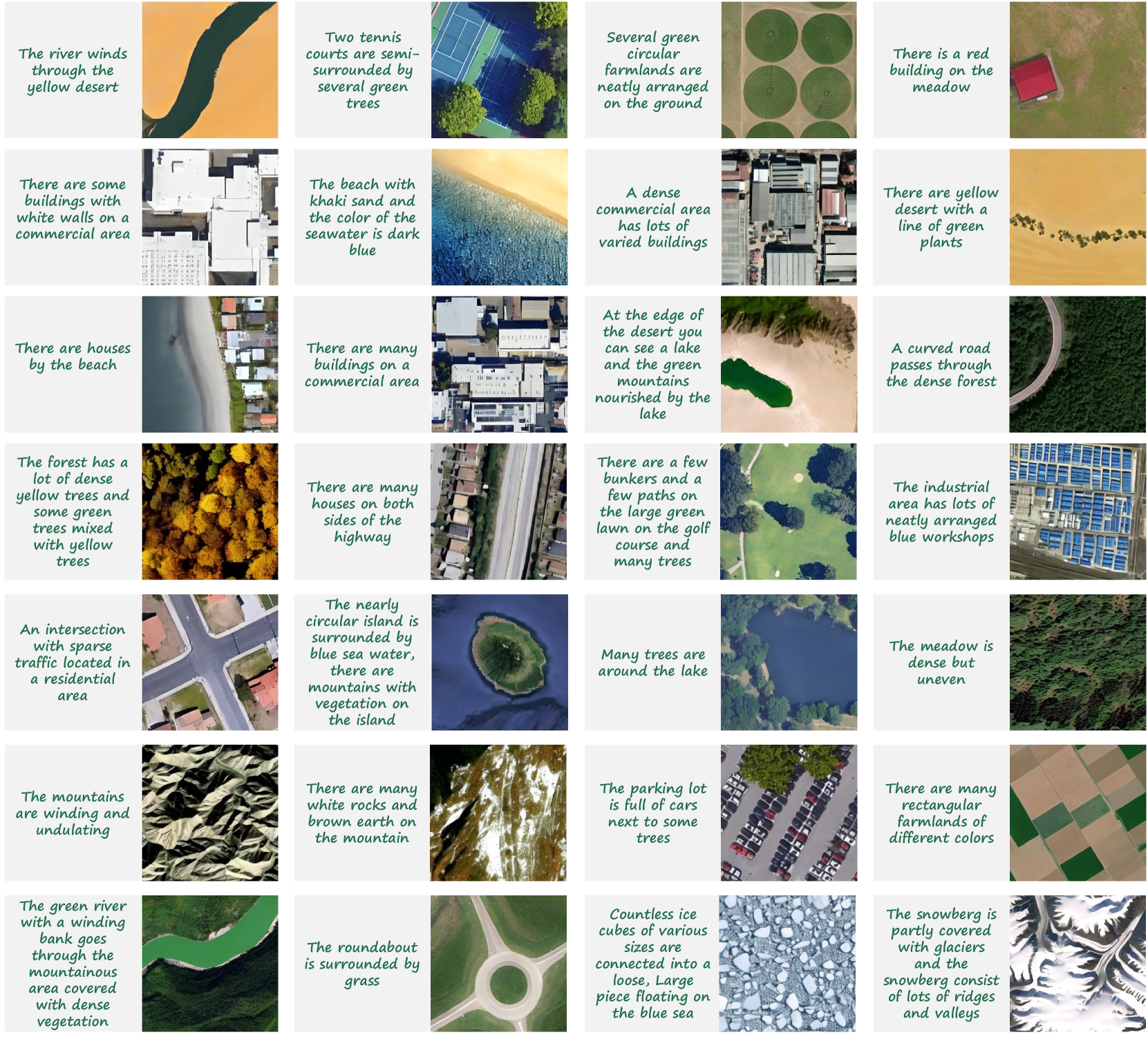 The river winds through the yellow desert

Two tennis courts are semi-surrounded by several green trees

Several green circular farmlands are neatly arranged on the ground

There is a red building on the meadow

There are some buildings with white walls on a commercial area

The beach with khaki sand and the color of the seawater is dark blue

A dense commercial area has lots of varied buildings

There are yellow desert with a line of green plants

There are houses by the beach

There are many buildings on a commercial area

At the edge of the desert you can see a lake and the green mountains nourished by the lake

A curved road passes through the dense forest

The forest has a lot of dense yellow trees and some green trees mixed with yellow trees

There are many houses on both sides of the highway

There are a few bunkers and a few paths on the large green lawn on the golf course and many trees

The industrial area has lots of neatly arranged blue workshops

An intersection with sparse traffic located in a residential area

The nearly circular island is surrounded by blue sea water, there are mountains with vegetation on the island

Many trees are around the lake

The meadow is dense but uneven

The mountains are winding and undulating

There are many white rocks and brown earth on the mountain

The parking lot is full of cars next to some trees

There are many rectangular farmlands of different colors

The green river with a winding bank goes through the mountainous area covered with dense vegetation

The roundabout is surrounded by grass

Countless ice cubes of various sizes are connected into a loose, Large piece floating on the blue sea

The snowberg is partly covered with glaciers and the snowberg consist of lots of ridges and valleys