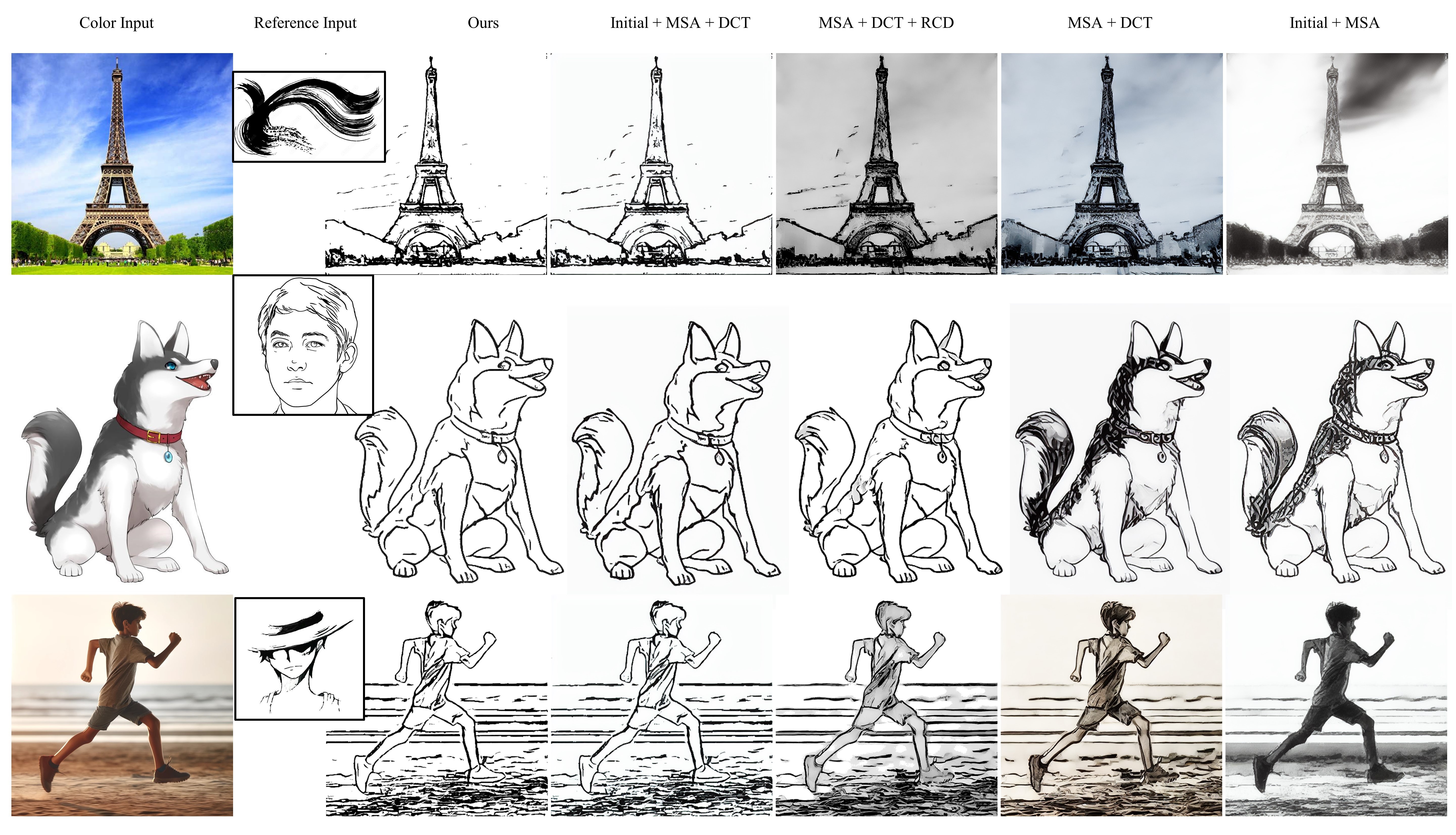 Color Input Reference Input Ours Initial + MSA + DCT MSA + DCT + RCD MSA + DCT Initial + MSA