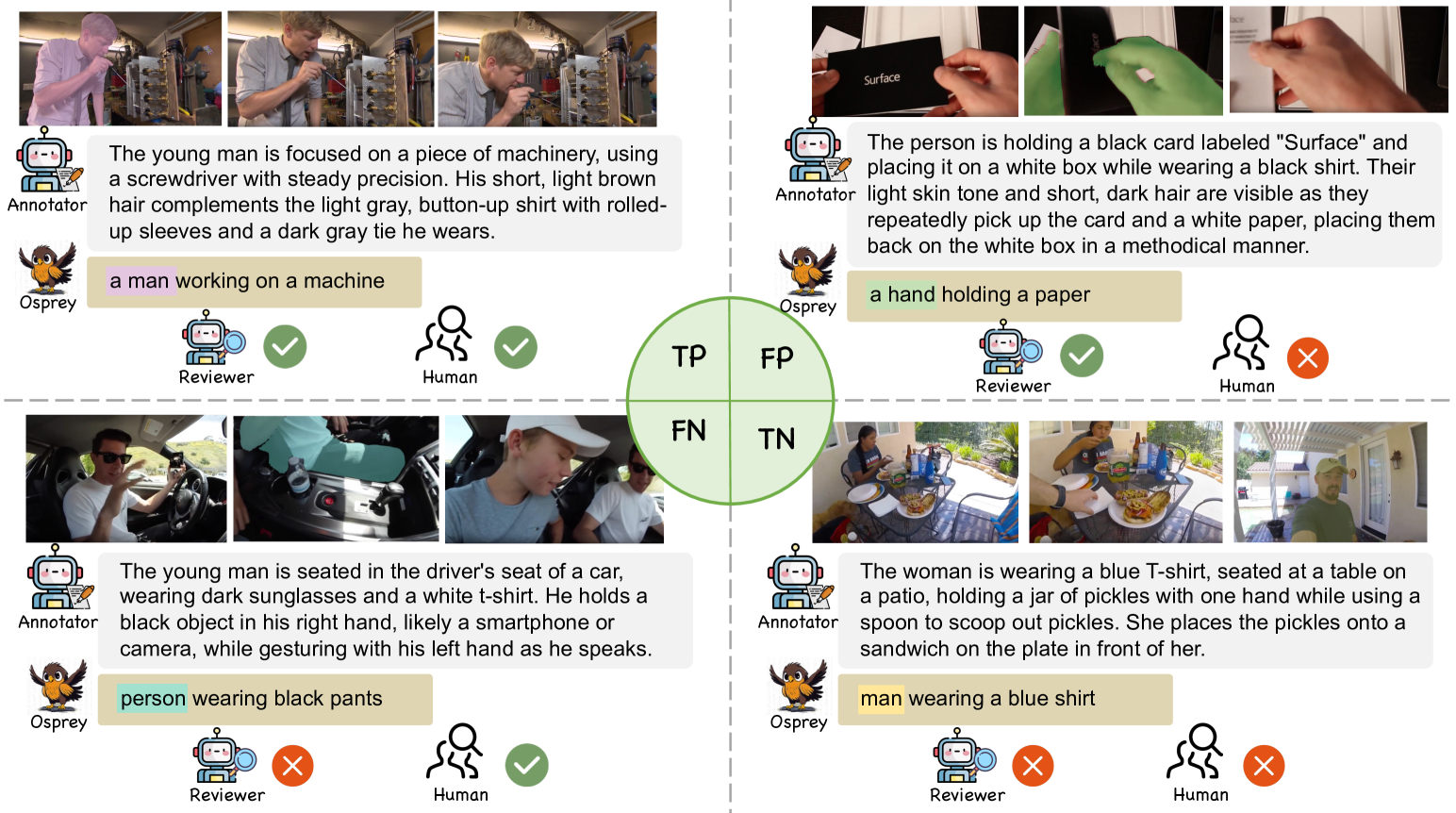 Annotator
The young man is focused on a piece of machinery, using a screwdriver with steady precision. His short, light brown hair complements the light gray, button-up shirt with rolled-up sleeves and a dark gray tie he wears.

Osprey
a man working on a machine

Reviewer

Human

Surface

Annotator
The person is holding a black card labeled "Surface" and placing it on a white box while wearing a black shirt. Their light skin tone and short, dark hair are visible as they repeatedly pick up the card and a white paper, placing them back on the white box in a methodical manner.

Osprey
a hand holding a paper

Reviewer

Human

TP
FP
FN
TN

Annotator
The young man is seated in the driver's seat of a car, wearing dark sunglasses and a white t-shirt. He holds a black object in his right hand, likely a smartphone or camera, while gesturing with his left hand as he speaks.

Osprey
person wearing black pants

Reviewer

Human

Annotator
The woman is wearing a blue T-shirt, seated at a table on a patio, holding a jar of pickles with one hand while using a spoon to scoop out pickles. She places the pickles onto a sandwich on the plate in front of her.

Osprey
man wearing a blue shirt

Reviewer

Human