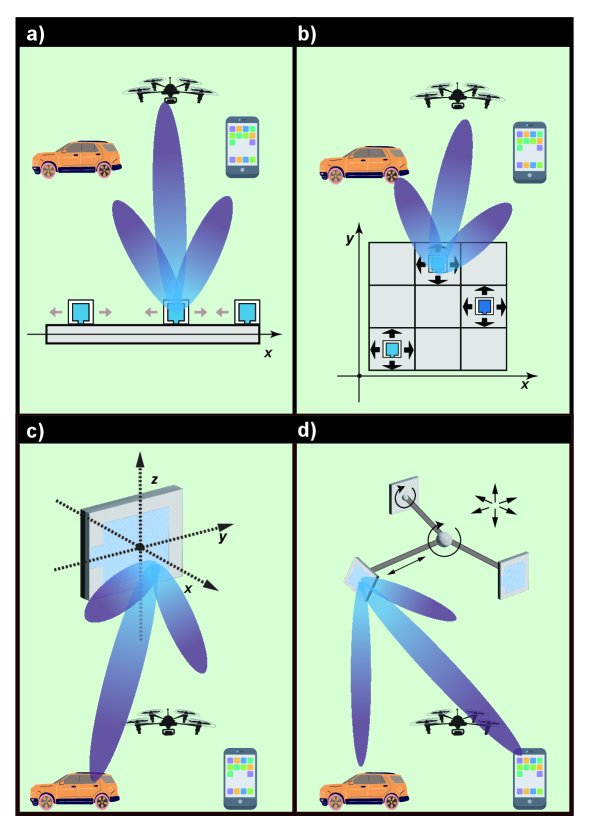 a)

x

b)

y

x

c)

z

y

x

d)