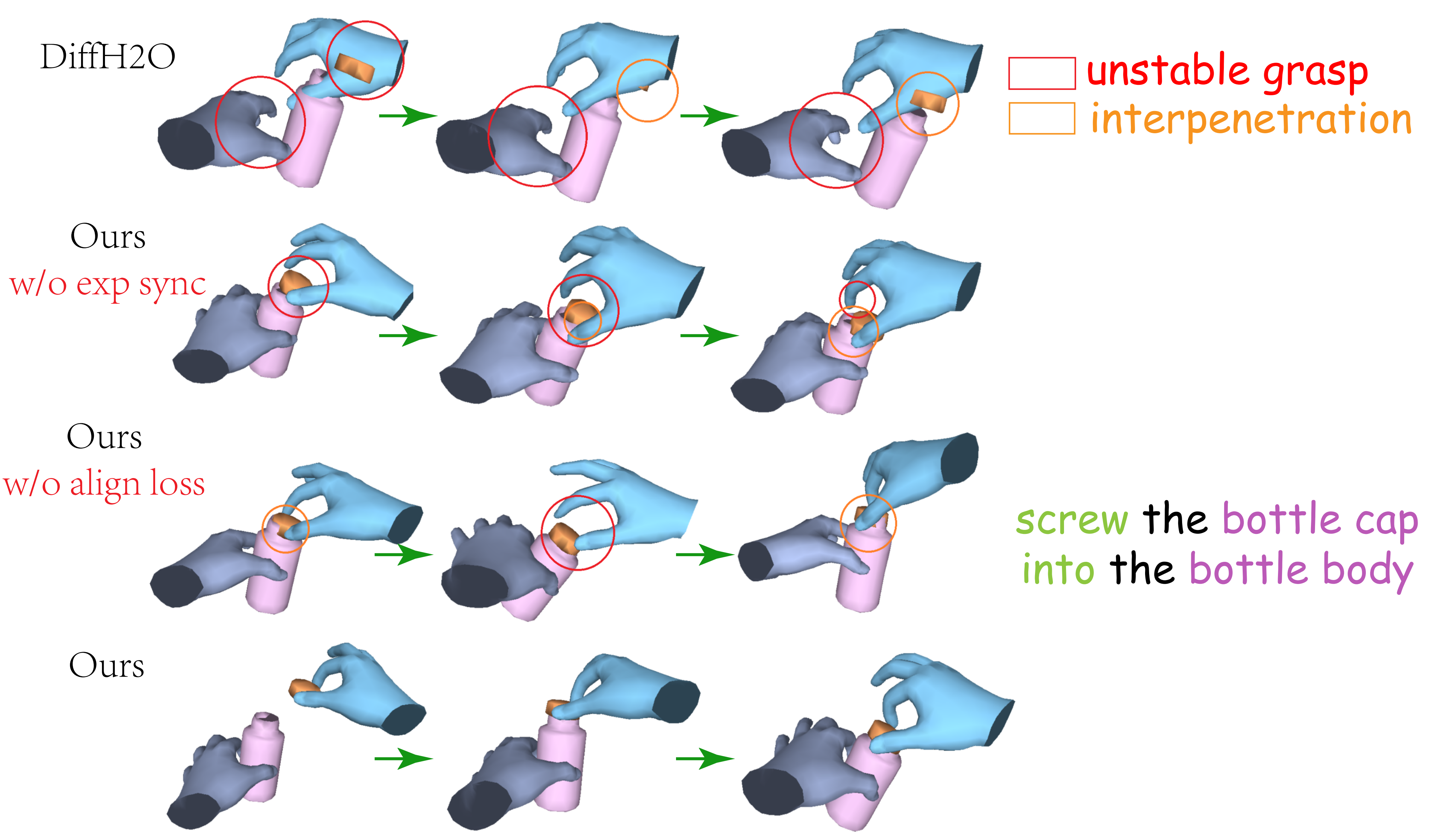 DiffH2O

unstable grasp
interpenetration

Ours
w/o exp sync

Ours
w/o align loss

screw the bottle cap into the bottle body

Ours