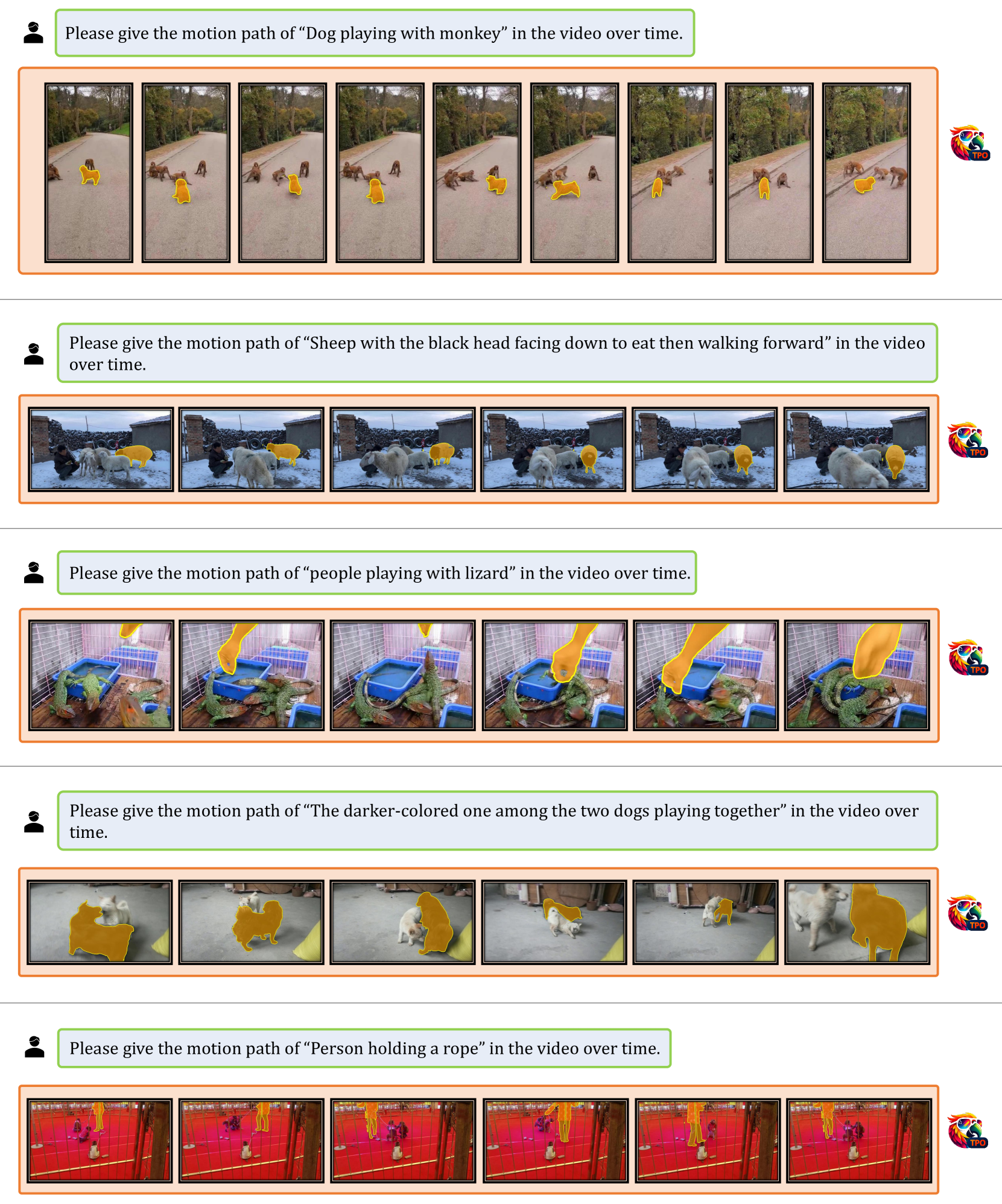 Please give the motion path of “Dog playing with monkey” in the video over time.

TPO

Please give the motion path of “Sheep with the black head facing down to eat then walking forward” in the video over time.

TPO

Please give the motion path of “people playing with lizard” in the video over time.

TPO

Please give the motion path of “The darker-colored one among the two dogs playing together” in the video over time.

TPO

Please give the motion path of “Person holding a rope” in the video over time.

TPO