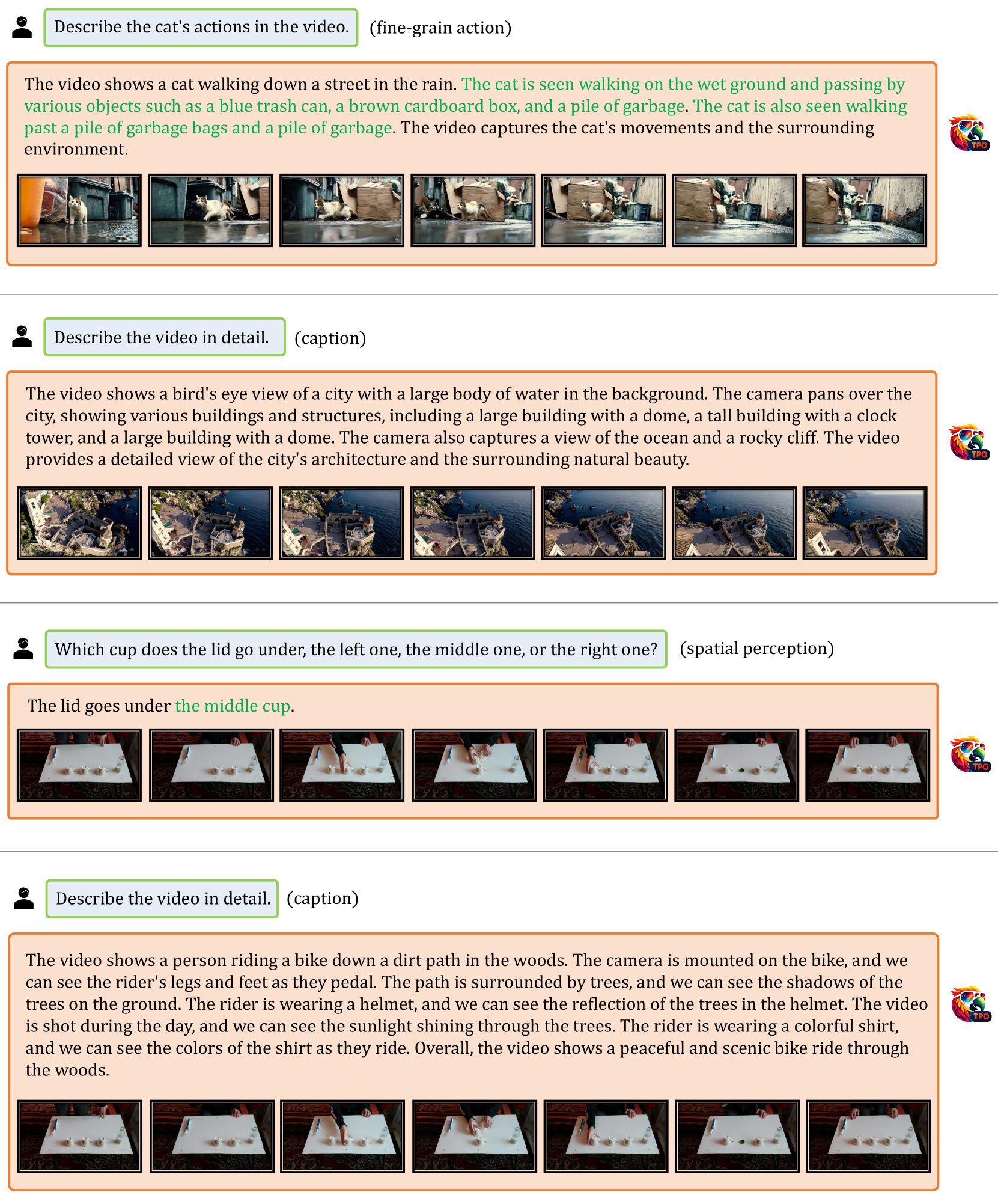 Describe the cat's actions in the video. (fine-grain action)

The video shows a cat walking down a street in the rain. The cat is seen walking on the wet ground and passing by various objects such as a blue trash can, a brown cardboard box, and a pile of garbage. The cat is also seen walking past a pile of garbage bags and a pile of garbage. The video captures the cat's movements and the surrounding environment.

TPO

Describe the video in detail. (caption)

The video shows a bird's eye view of a city with a large body of water in the background. The camera pans over the city, showing various buildings and structures, including a large building with a dome, a tall building with a clock tower, and a large building with a dome. The camera also captures a view of the ocean and a rocky cliff. The video provides a detailed view of the city's architecture and the surrounding natural beauty.

TPO

Which cup does the lid go under, the left one, the middle one, or the right one? (spatial perception)

The lid goes under the middle cup.

TPO

Describe the video in detail. (caption)

The video shows a person riding a bike down a dirt path in the woods. The camera is mounted on the bike, and we can see the rider's legs and feet as they pedal. The path is surrounded by trees, and we can see the shadows of the trees on the ground. The rider is wearing a helmet, and we can see the reflection of the trees in the helmet. The video is shot during the day, and we can see the sunlight shining through the trees. The rider is wearing a colorful shirt, and we can see the colors of the shirt as they ride. Overall, the video shows a peaceful and scenic bike ride through the woods.

TPO