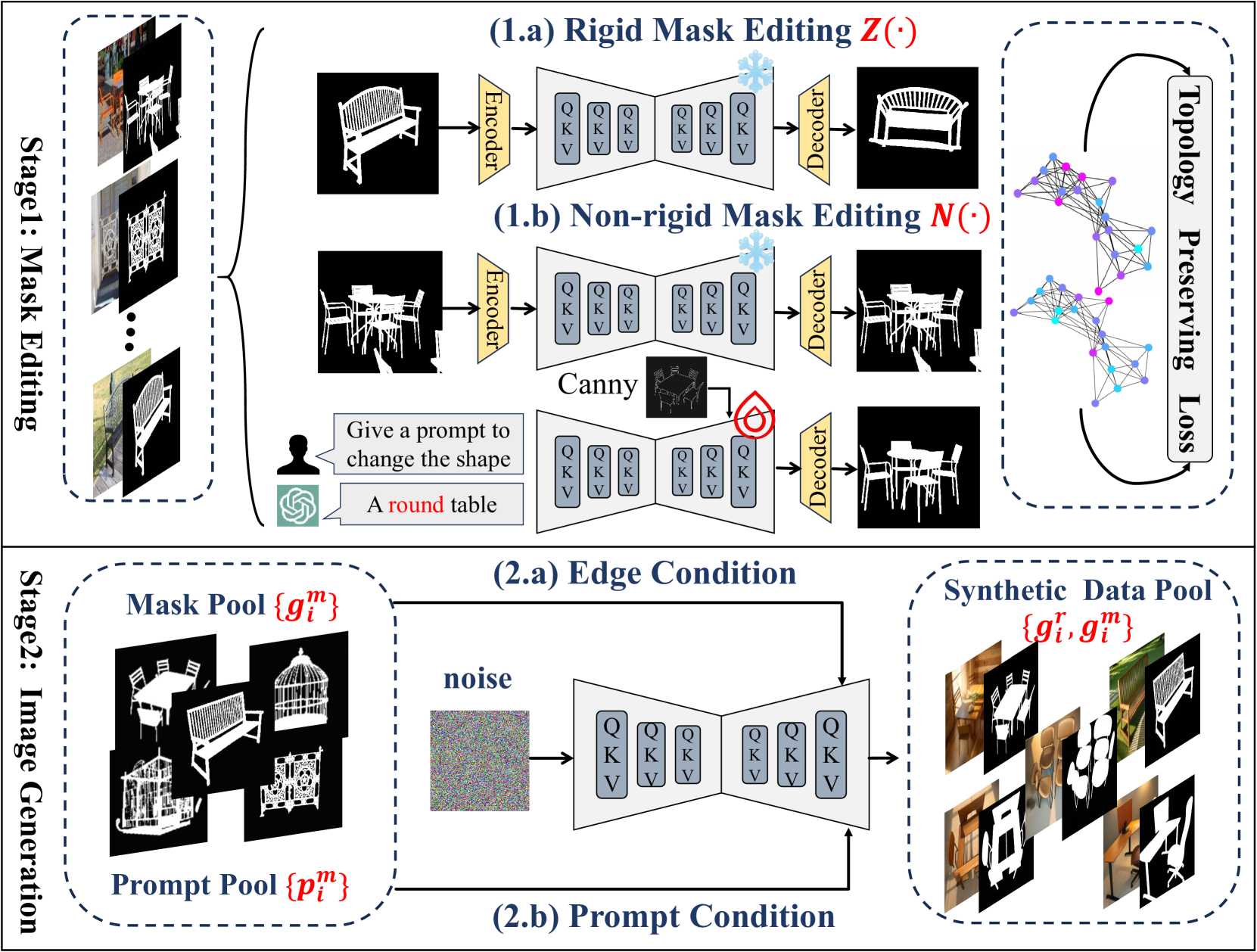 Stage1: Mask Editing

(1.a) Rigid Mask Editing $Z(\cdot)$

Encoder

Q K V Q K V Q K V Q K V Q K V Q K V

Decoder

(1.b) Non-rigid Mask Editing $N(\cdot)$

Encoder

Q K V Q K V Q K V Q K V Q K V Q K V

Decoder

Canny

Give a prompt to change the shape

A round table

Q K V Q K V Q K V Q K V Q K V Q K V

Decoder

Topology Preserving Loss

Stage2: Image Generation

Mask Pool $\{g_i^m\}$

Prompt Pool $\{p_i^m\}$

(2.a) Edge Condition

noise

Q K V Q K V Q K V Q K V Q K V Q K V

(2.b) Prompt Condition

Synthetic Data Pool $\{g_i^r, g_i^m\}$