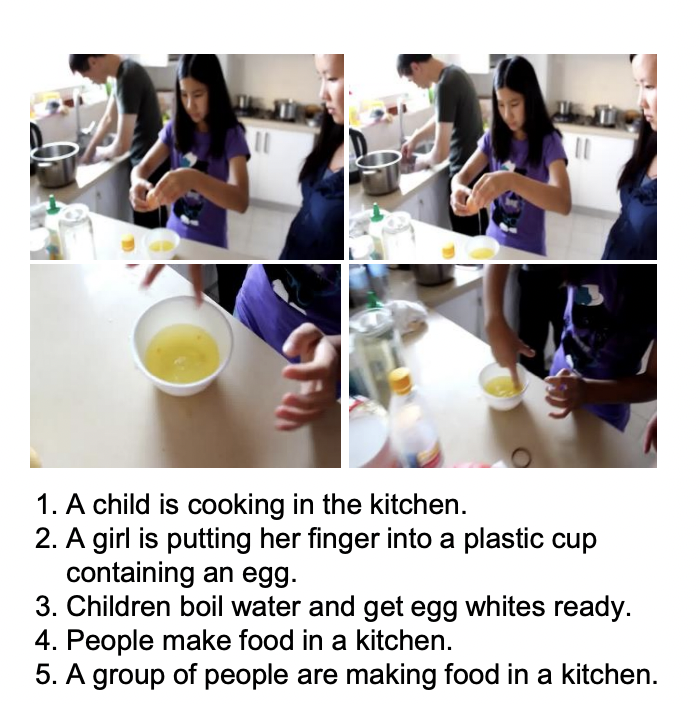 1. A child is cooking in the kitchen.
2. A girl is putting her finger into a plastic cup containing an egg.
3. Children boil water and get egg whites ready.
4. People make food in a kitchen.
5. A group of people are making food in a kitchen.