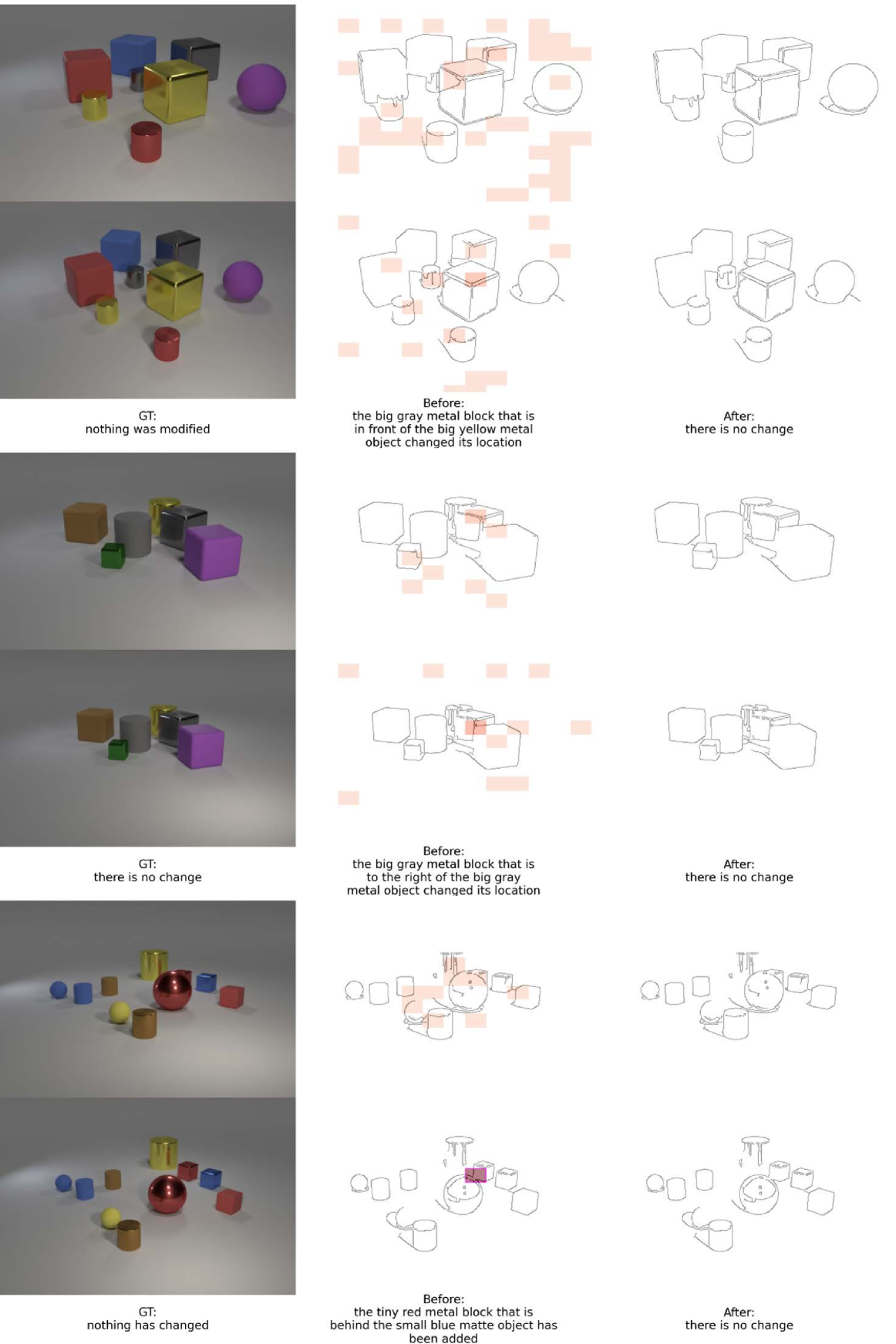 GT:
nothing was modified

Before:
the big gray metal block that is in front of the big yellow metal object changed its location

After:
there is no change

GT:
there is no change

Before:
the big gray metal block that is to the right of the big gray metal object changed its location

After:
there is no change

GT:
nothing has changed

Before:
the tiny red metal block that is behind the small blue matte object has been added

After:
there is no change