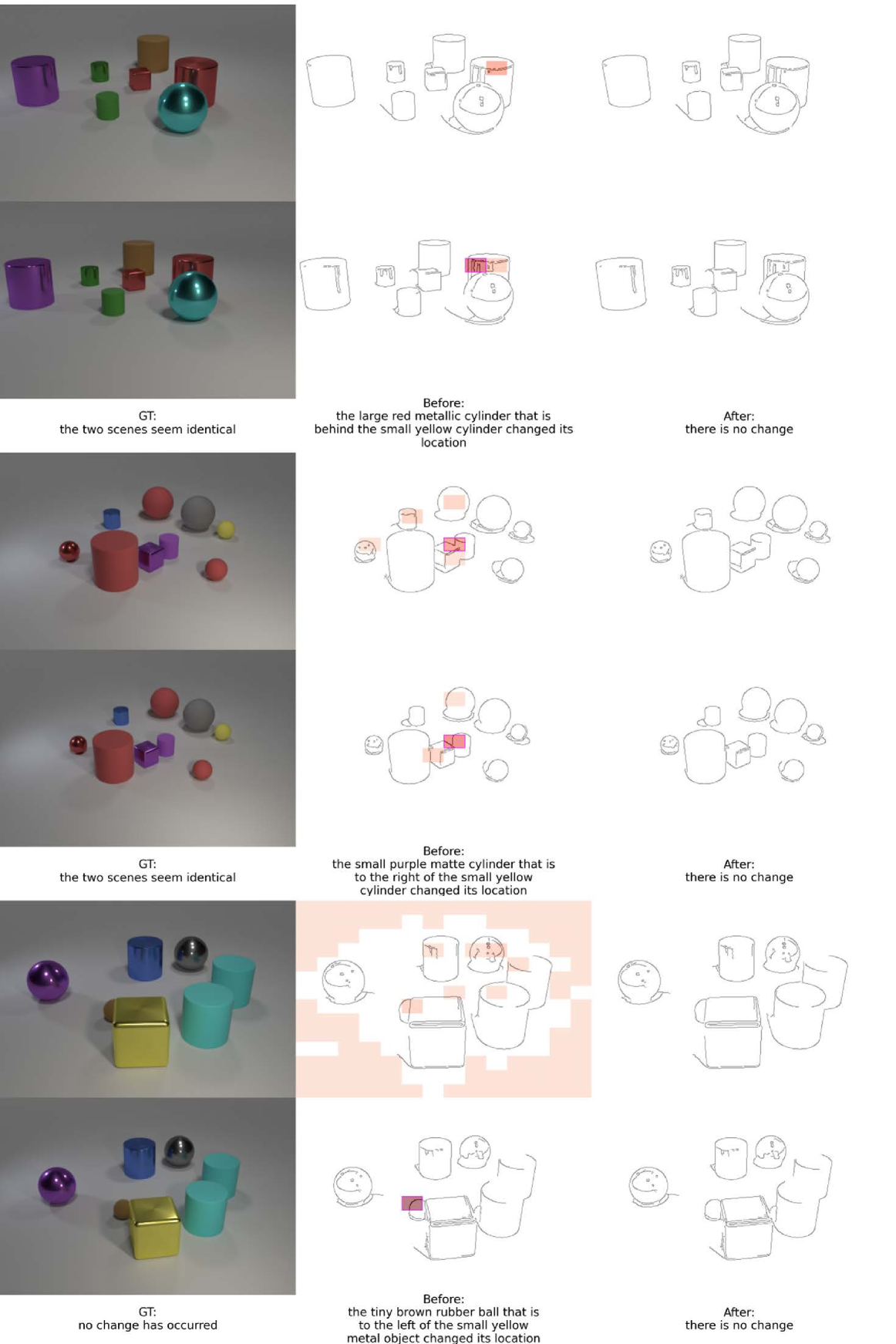 GT:
the two scenes seem identical

Before:
the large red metallic cylinder that is behind the small yellow cylinder changed its location

After:
there is no change

GT:
the two scenes seem identical

Before:
the small purple matte cylinder that is to the right of the small yellow cylinder changed its location

After:
there is no change

GT:
no change has occurred

Before:
the tiny brown rubber ball that is to the left of the small yellow metal object changed its location

After:
there is no change