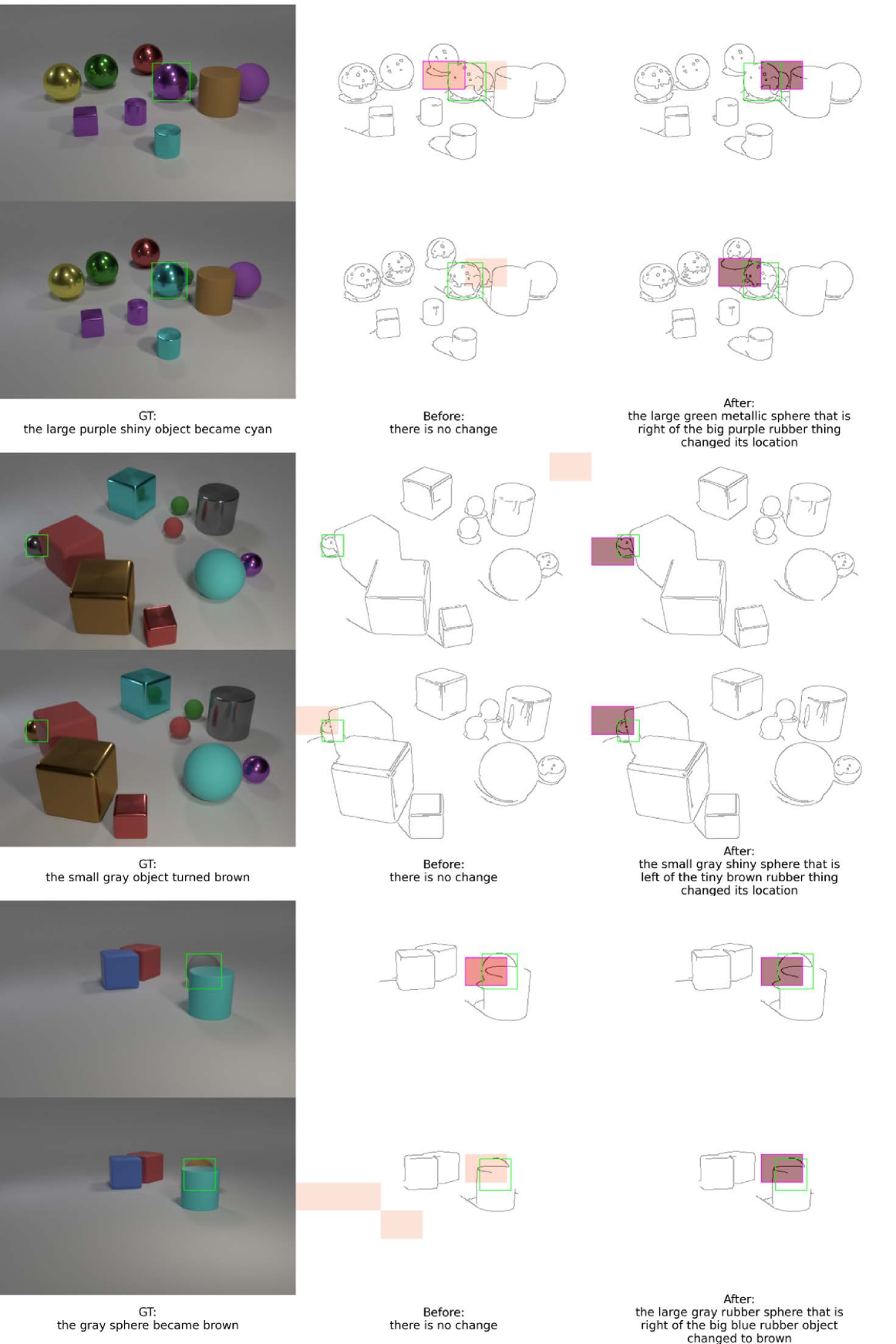 GT:
the large purple shiny object became cyan

Before:
there is no change

After:
the large green metallic sphere that is right of the big purple rubber thing changed its location

GT:
the small gray object turned brown

Before:
there is no change

After:
the small gray shiny sphere that is left of the tiny brown rubber thing changed its location

GT:
the gray sphere became brown

Before:
there is no change

After:
the large gray rubber sphere that is right of the big blue rubber object changed to brown