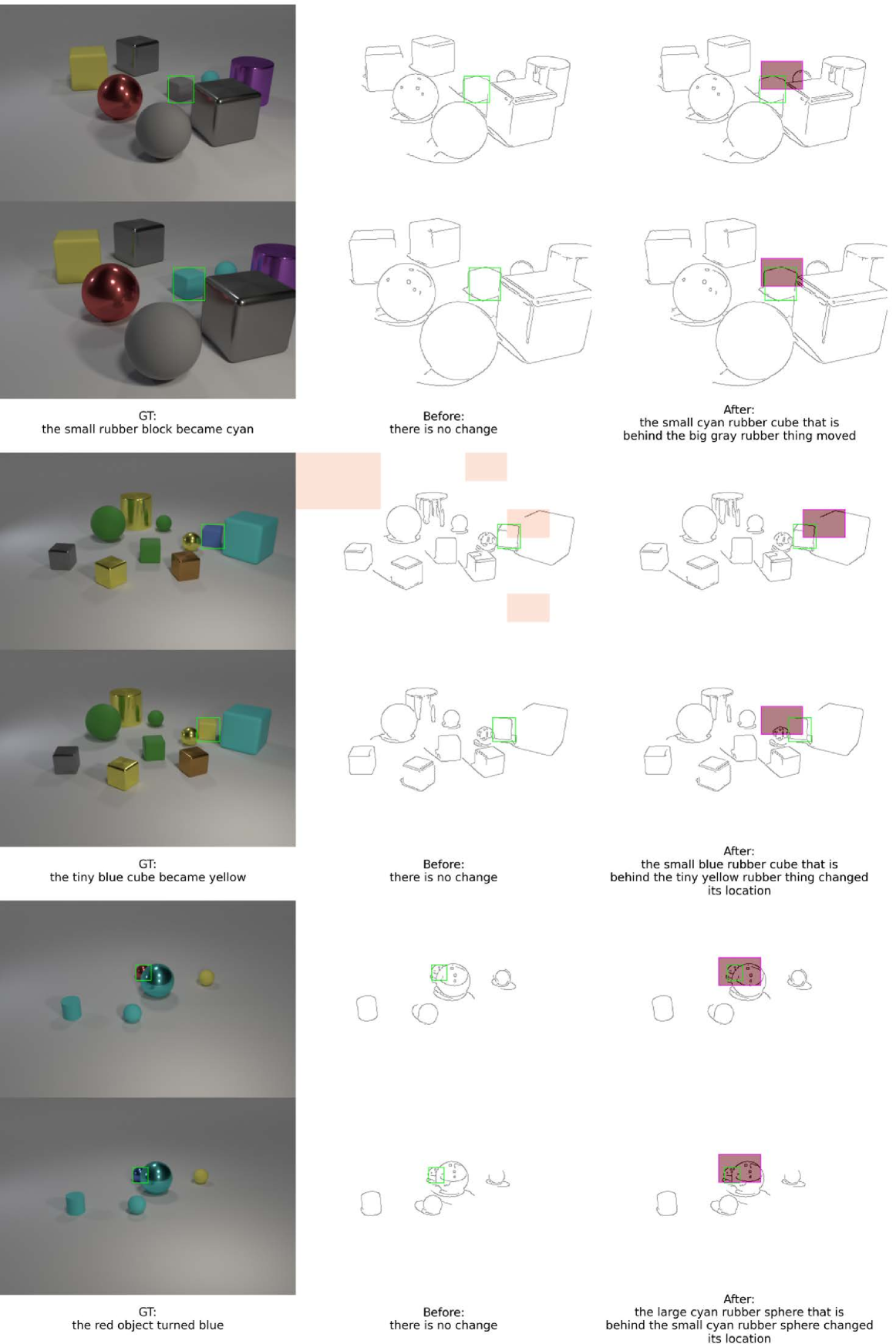 GT:
the small rubber block became cyan

Before:
there is no change

After:
the small cyan rubber cube that is behind the big gray rubber thing moved

GT:
the tiny blue cube became yellow

Before:
there is no change

After:
the small blue rubber cube that is behind the tiny yellow rubber thing changed its location

GT:
the red object turned blue

Before:
there is no change

After:
the large cyan rubber sphere that is behind the small cyan rubber sphere changed its location