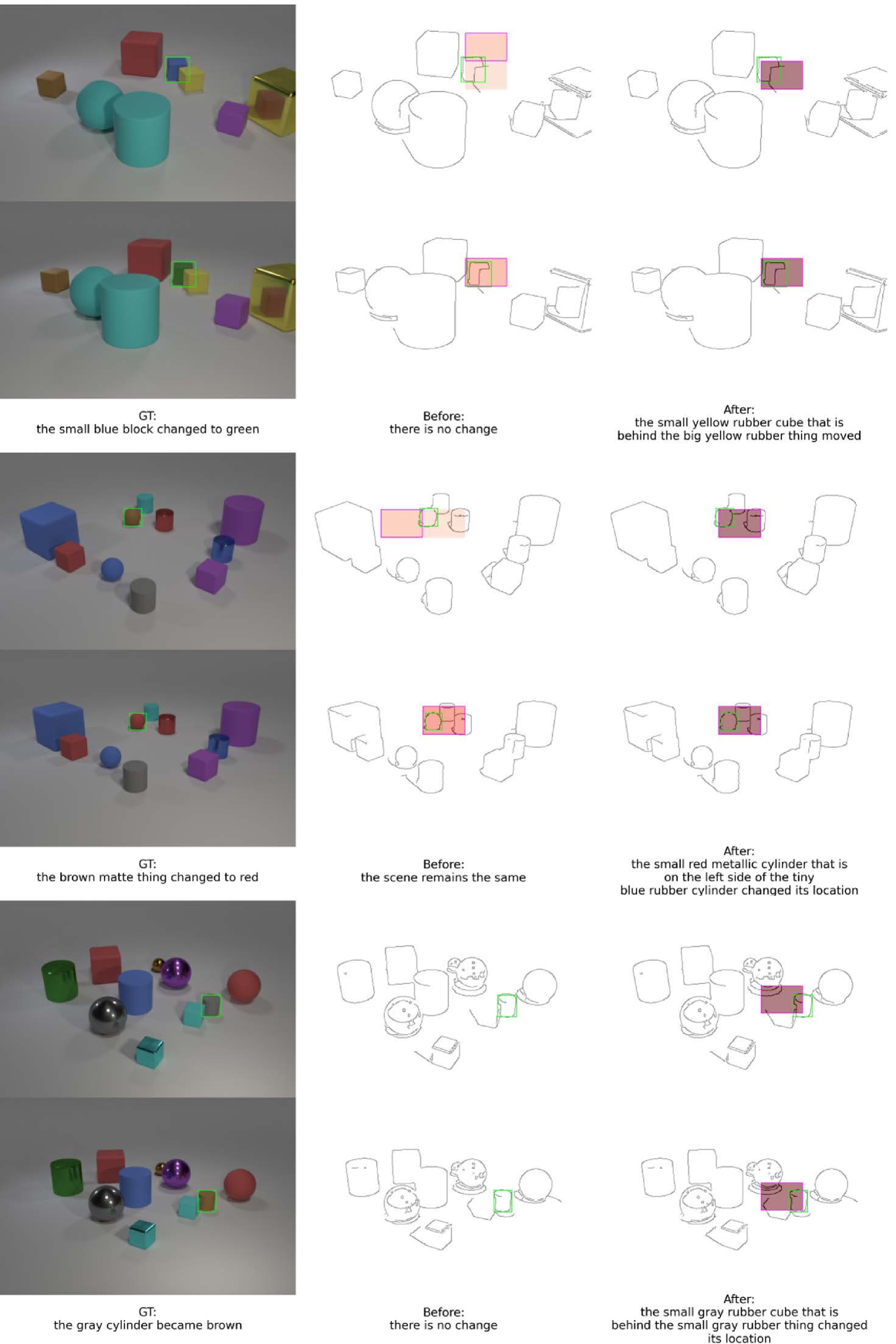 GT:
the small blue block changed to green

Before:
there is no change

After:
the small yellow rubber cube that is behind the big yellow rubber thing moved

GT:
the brown matte thing changed to red

Before:
the scene remains the same

After:
the small red metallic cylinder that is on the left side of the tiny blue rubber cylinder changed its location

GT:
the gray cylinder became brown

Before:
there is no change

After:
the small gray rubber cube that is behind the small gray rubber thing changed its location