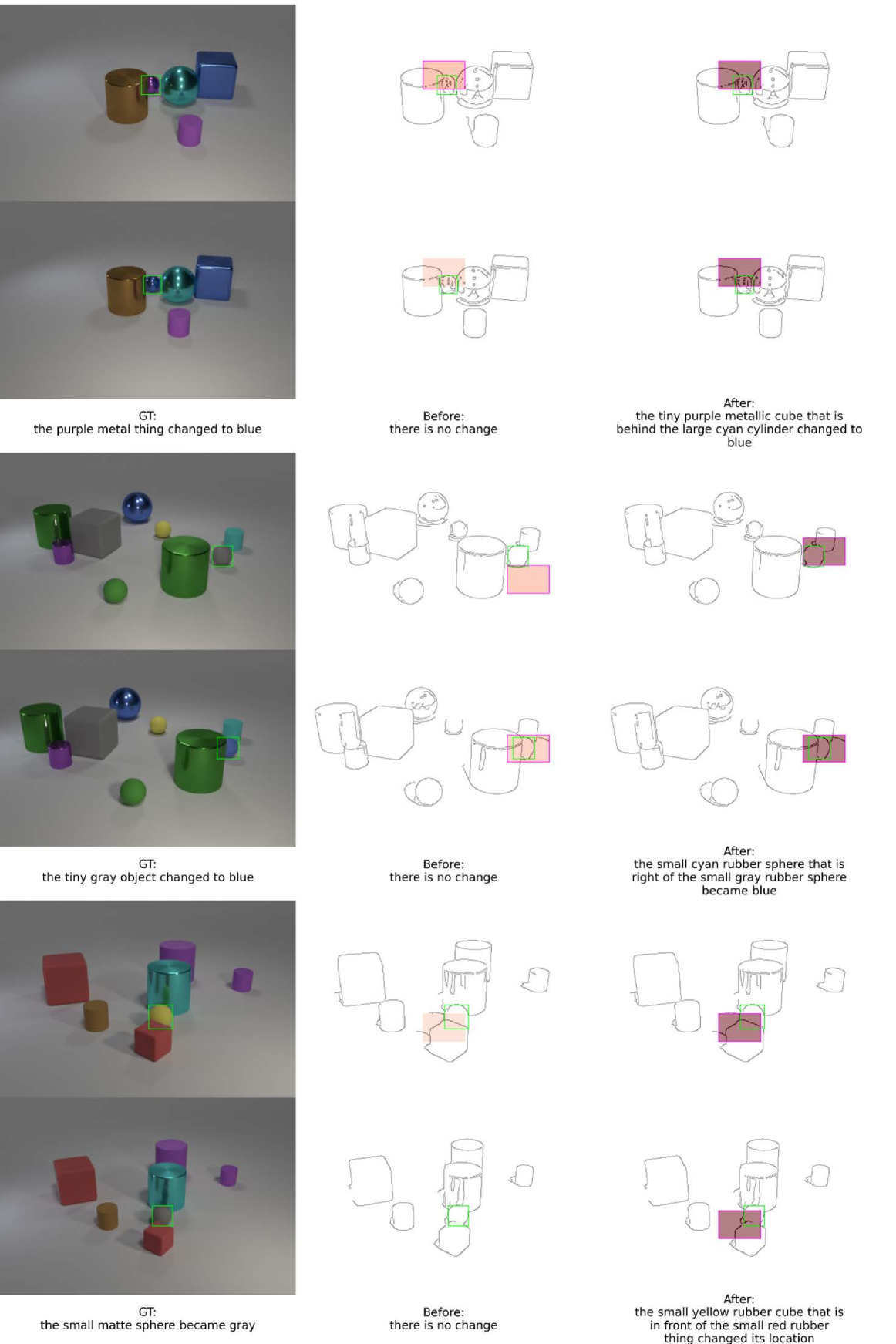 GT:
the purple metal thing changed to blue

Before:
there is no change

After:
the tiny purple metallic cube that is behind the large cyan cylinder changed to blue

GT:
the tiny gray object changed to blue

Before:
there is no change

After:
the small cyan rubber sphere that is right of the small gray rubber sphere became blue

GT:
the small matte sphere became gray

Before:
there is no change

After:
the small yellow rubber cube that is in front of the small red rubber thing changed its location