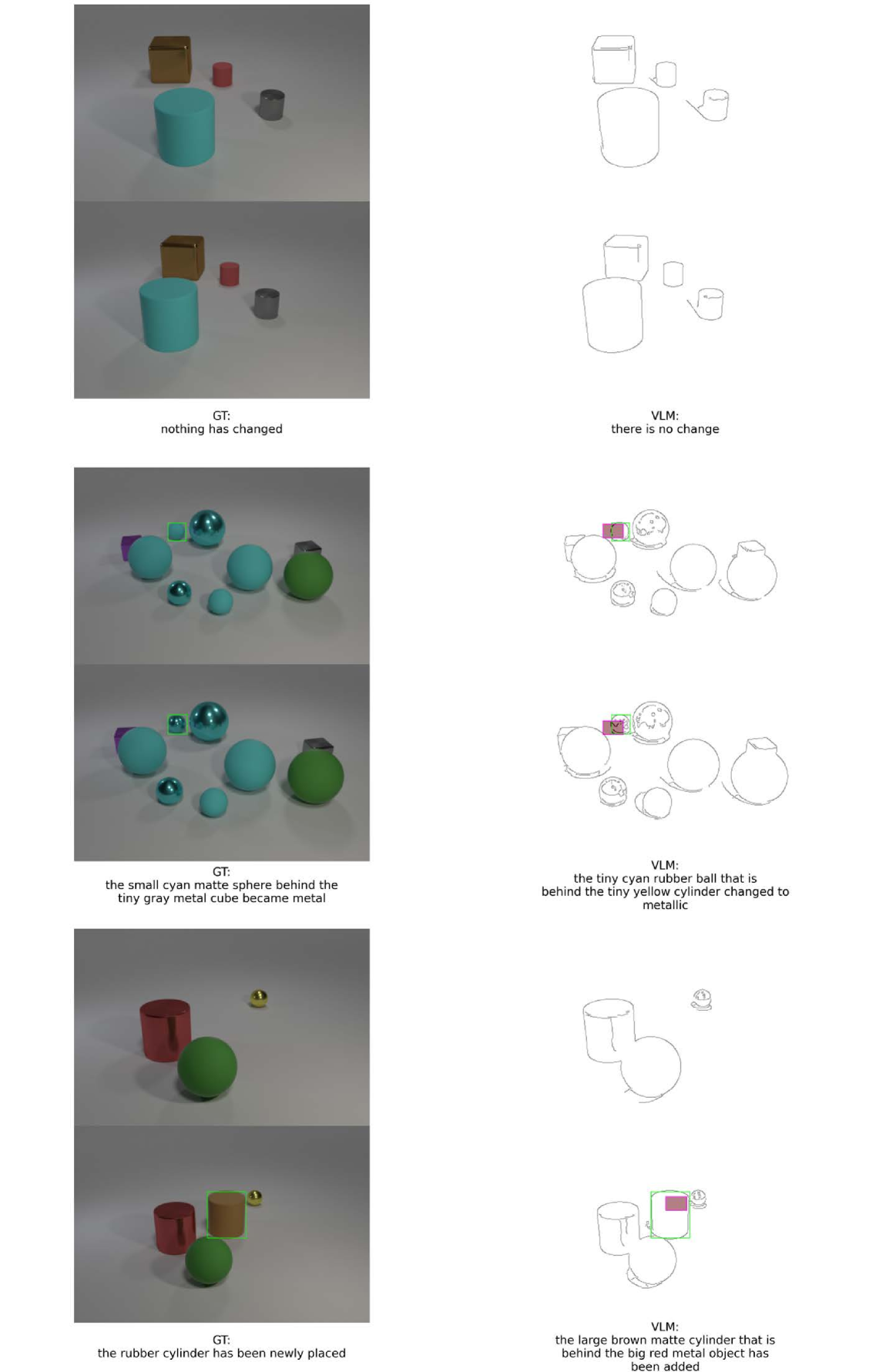 GT:
nothing has changed

VLM:
there is no change

GT:
the small cyan matte sphere behind the tiny gray metal cube became metal

VLM:
the tiny cyan rubber ball that is behind the tiny yellow cylinder changed to metallic

GT:
the rubber cylinder has been newly placed

VLM:
the large brown matte cylinder that is behind the big red metal object has been added