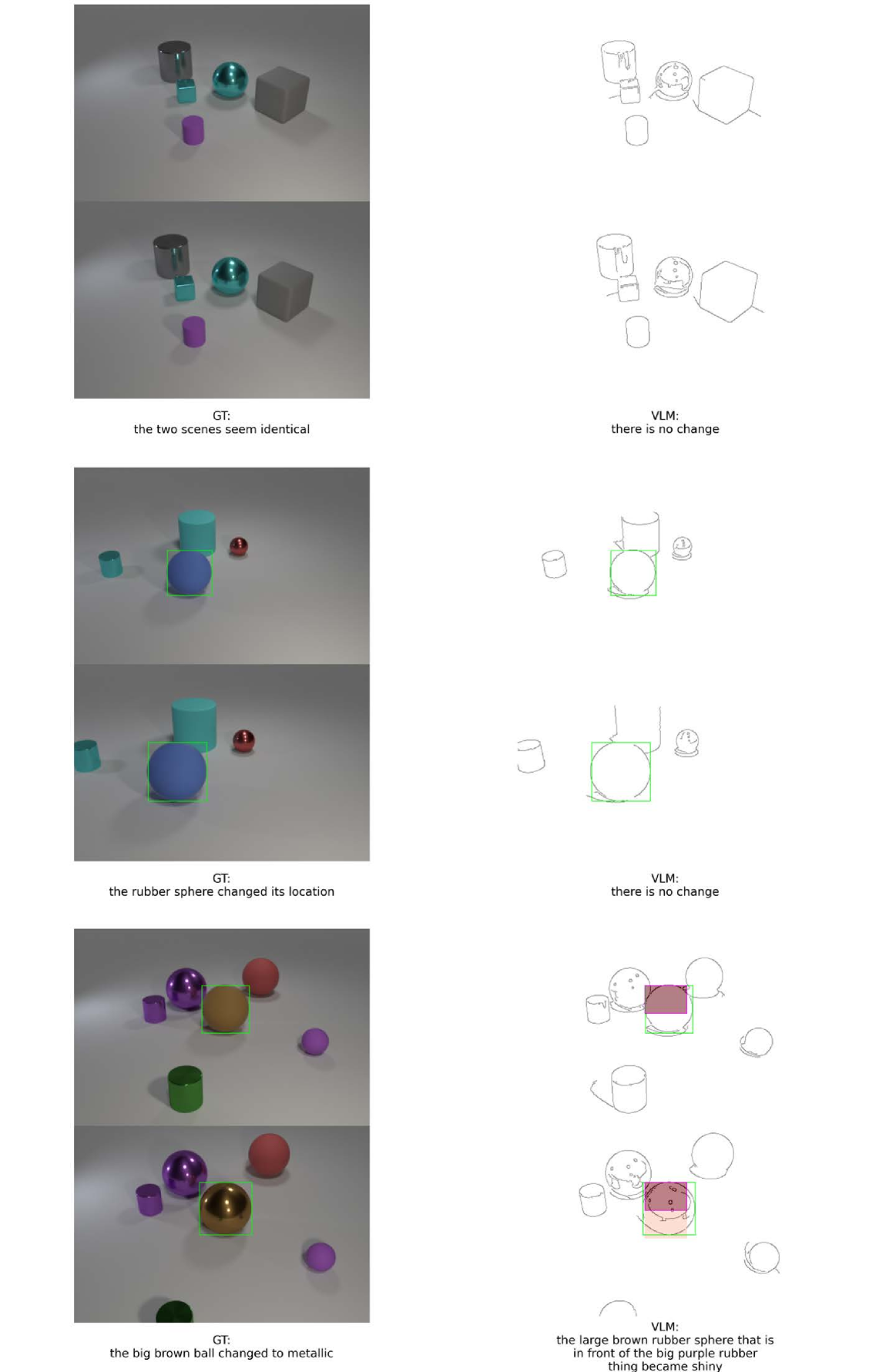 GT:
the two scenes seem identical

VLM:
there is no change

GT:
the rubber sphere changed its location

VLM:
there is no change

GT:
the big brown ball changed to metallic

VLM:
the large brown rubber sphere that is in front of the big purple rubber thing became shiny