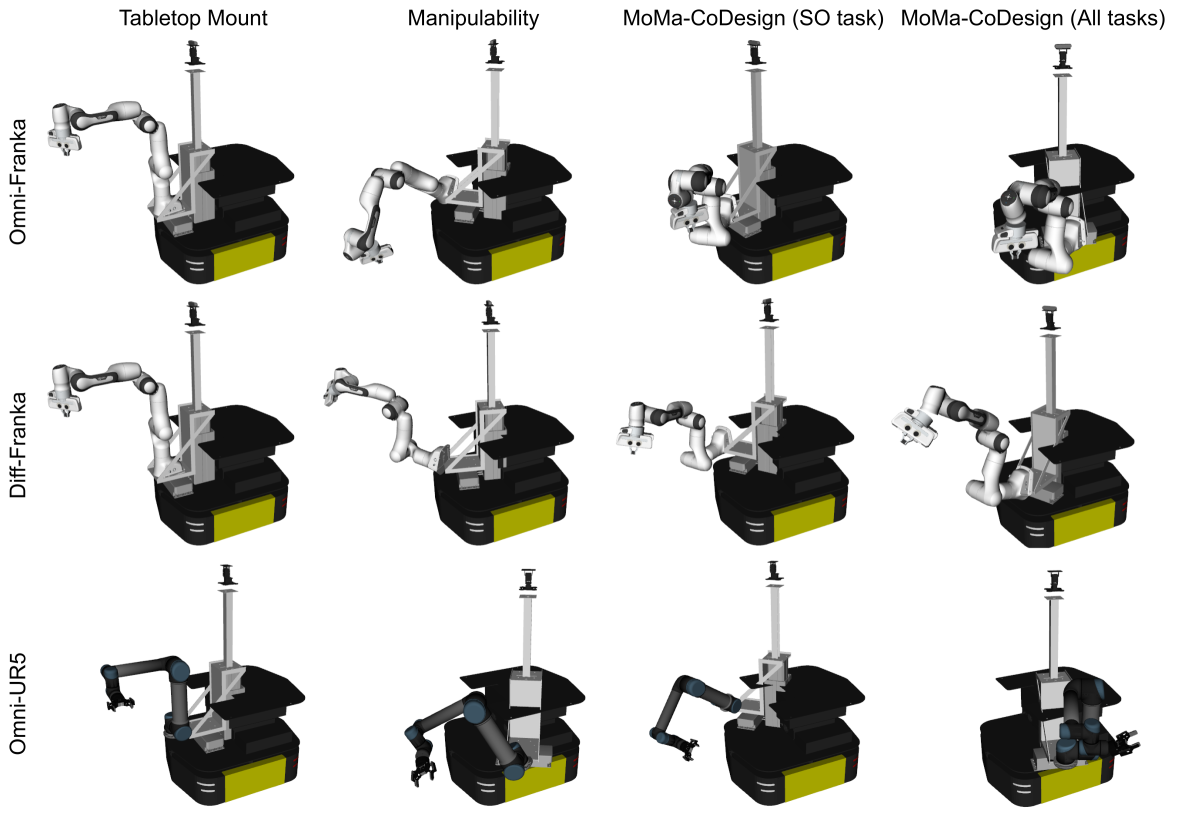 Tabletop Mount
Manipulability
MoMa-CoDesign (SO task)
MoMa-CoDesign (All tasks)

Omni-Franka

Diff-Franka

Omni-UR5