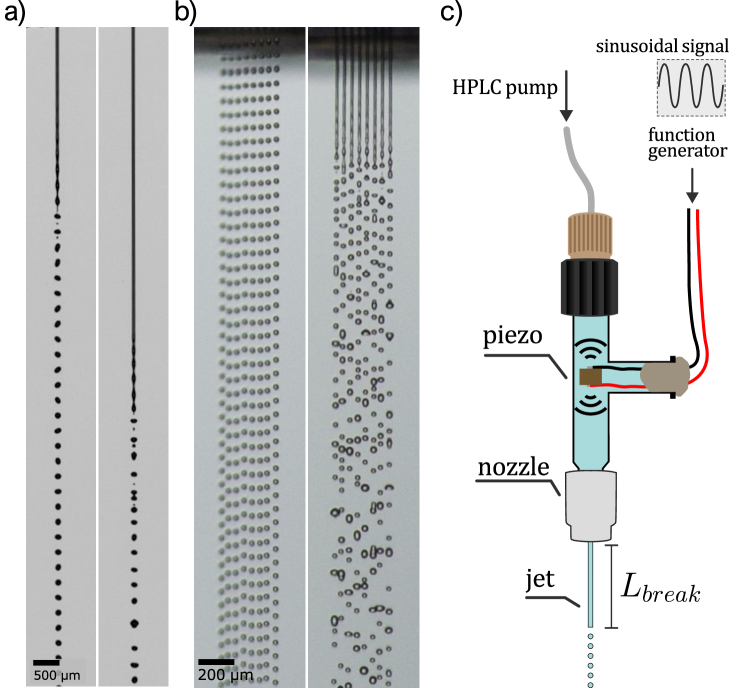 a)

500 µm

b)

200 µm

c)

HPLC pump

sinusoidal signal

function generator

piezo

nozzle

jet

$L_{break}$