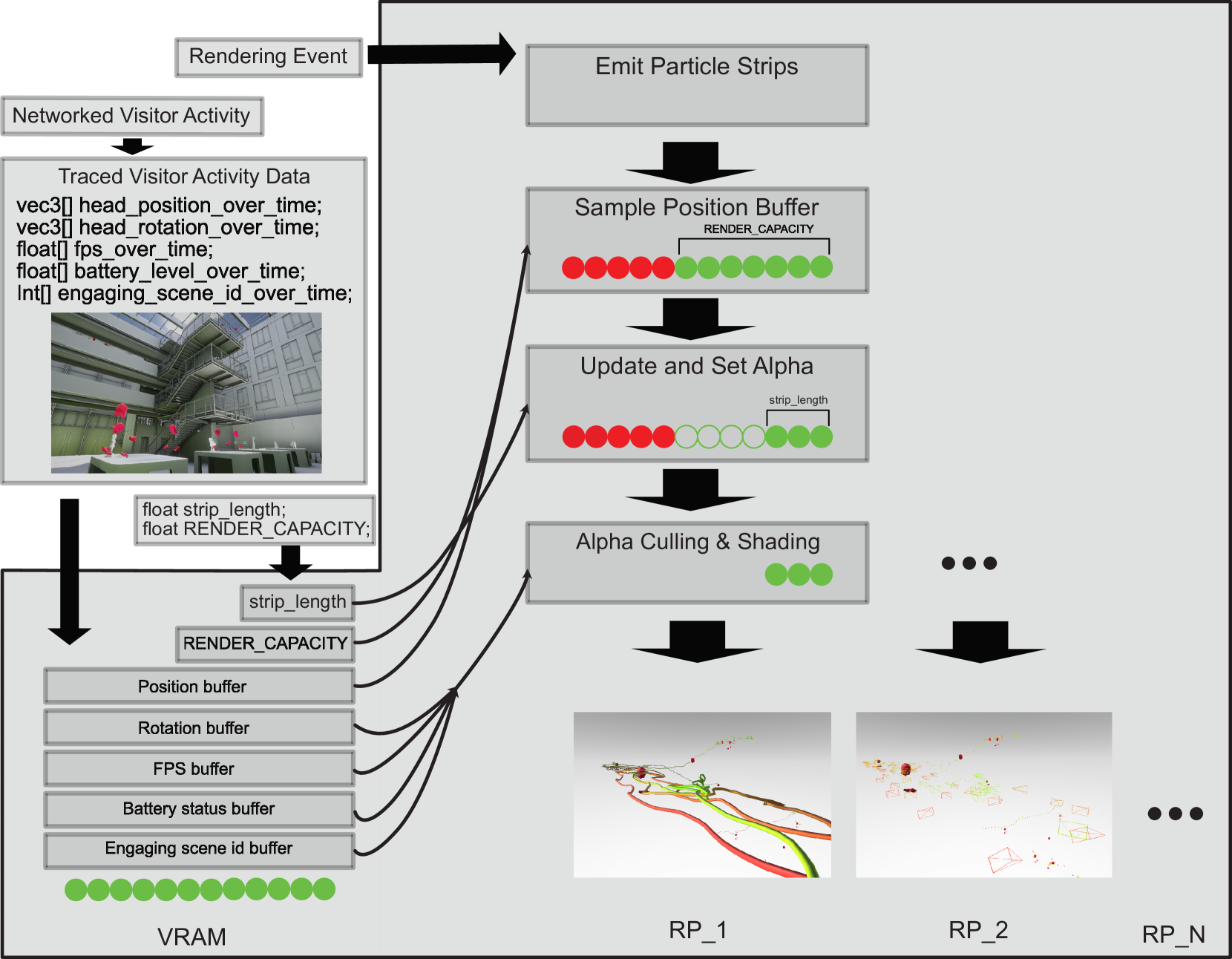 Rendering Event

Networked Visitor Activity

Traced Visitor Activity Data

vec3[] head_position_over_time;
vec3[] head_rotation_over_time;
float[] fps_over_time;
float[] battery_level_over_time;
Int[] engaging_scene_id_over_time;

float strip_length;
float RENDER_CAPACITY;

strip_length

RENDER_CAPACITY

Position buffer

Rotation buffer

FPS buffer

Battery status buffer

Engaging scene id buffer

VRAM

Emit Particle Strips

Sample Position Buffer

RENDER_CAPACITY

Update and Set Alpha

strip_length

Alpha Culling & Shading

RP_1

RP_2

RP_N