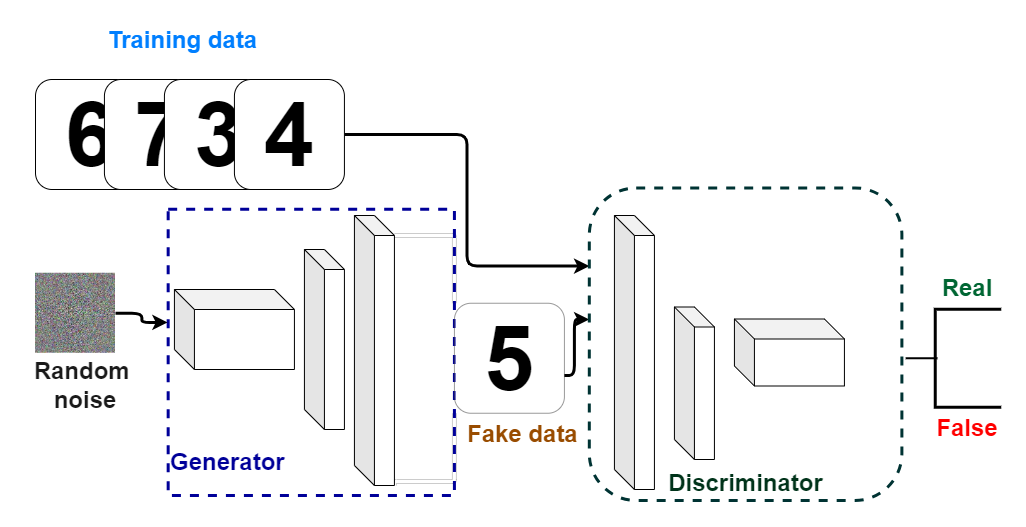 Training data

6 7 3 4

Random noise

Generator

5

Fake data

Discriminator

Real

False