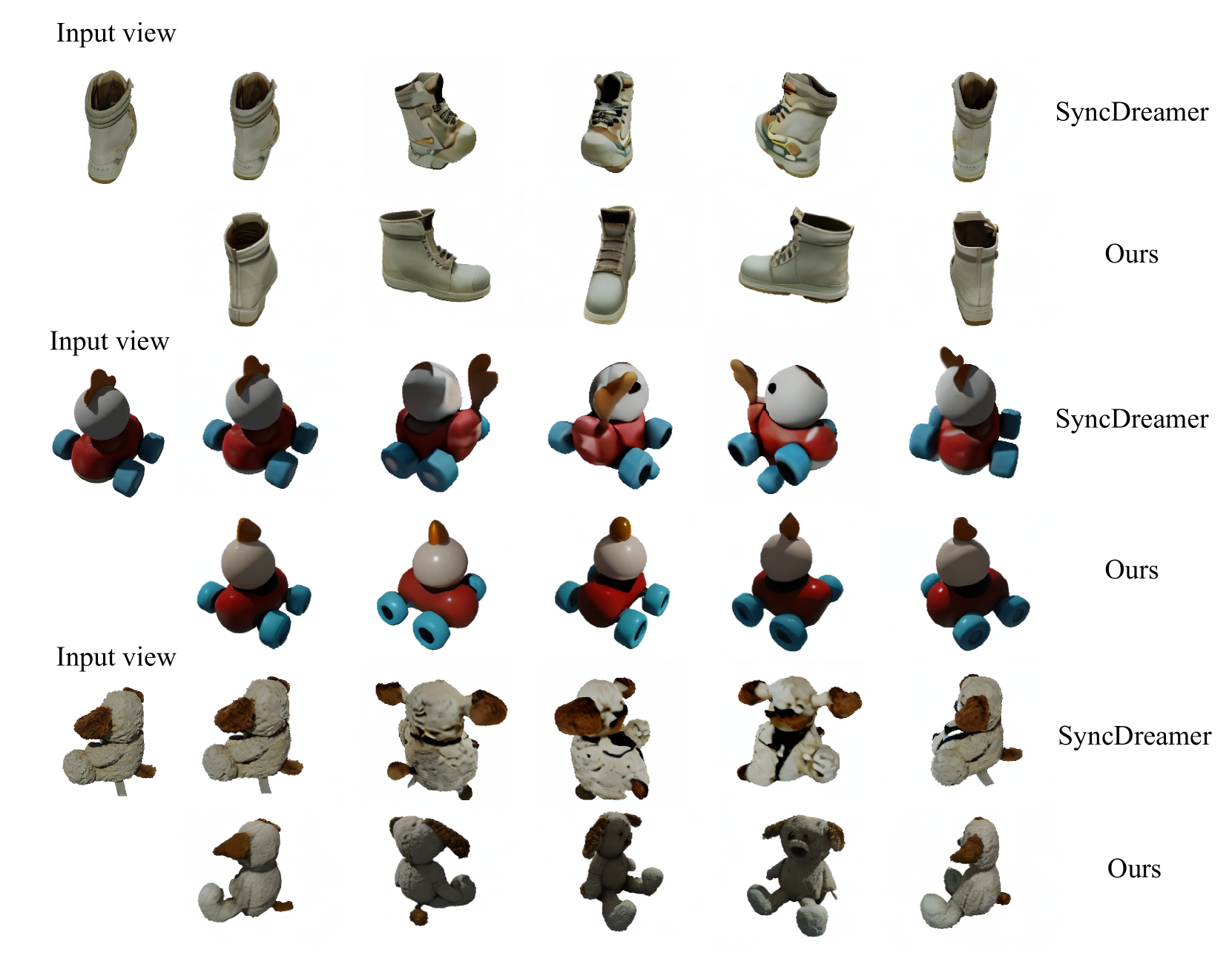 Input view

SyncDreamer

Ours

Input view

SyncDreamer

Ours

Input view

SyncDreamer

Ours