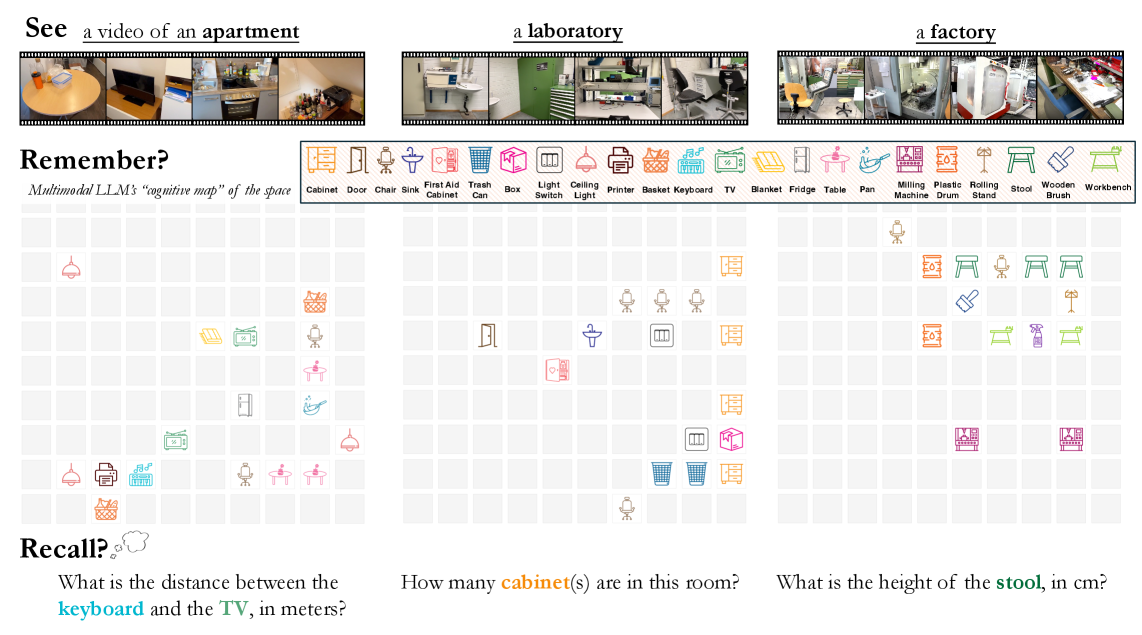 See a video of an apartment

a laboratory

a factory

Remember?

Multimodal LLM's "cognitive map" of the space

Cabinet Door Chair Sink First Aid Cabinet Trash Can Box Light Switch Ceiling Light Printer Basket Keyboard TV Blanket Fridge Table Pan Milling Machine Plastic Drum Rolling Stand Stool Wooden Brush Workbench

Recall?

What is the distance between the keyboard and the TV, in meters?

How many cabinet(s) are in this room?

What is the height of the stool, in cm?