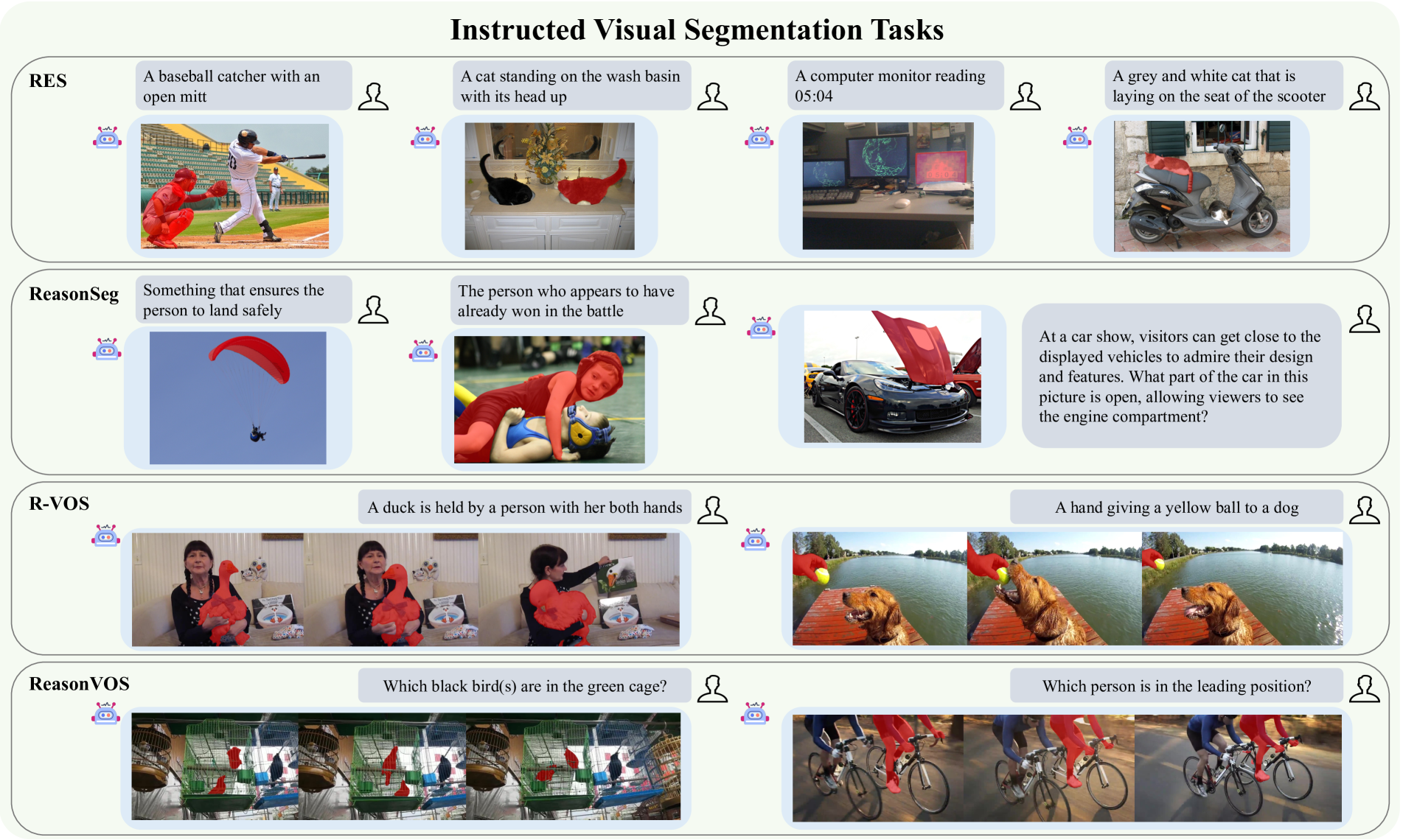 Instructed Visual Segmentation Tasks

RES

A baseball catcher with an open mitt

A cat standing on the wash basin with its head up

A computer monitor reading 05:04

A grey and white cat that is laying on the seat of the scooter

ReasonSeg

Something that ensures the person to land safely

The person who appears to have already won in the battle

At a car show, visitors can get close to the displayed vehicles to admire their design and features. What part of the car in this picture is open, allowing viewers to see the engine compartment?

R-VOS

A duck is held by a person with her both hands

A hand giving a yellow ball to a dog

ReasonVOS

Which black bird(s) are in the green cage?

Which person is in the leading position?