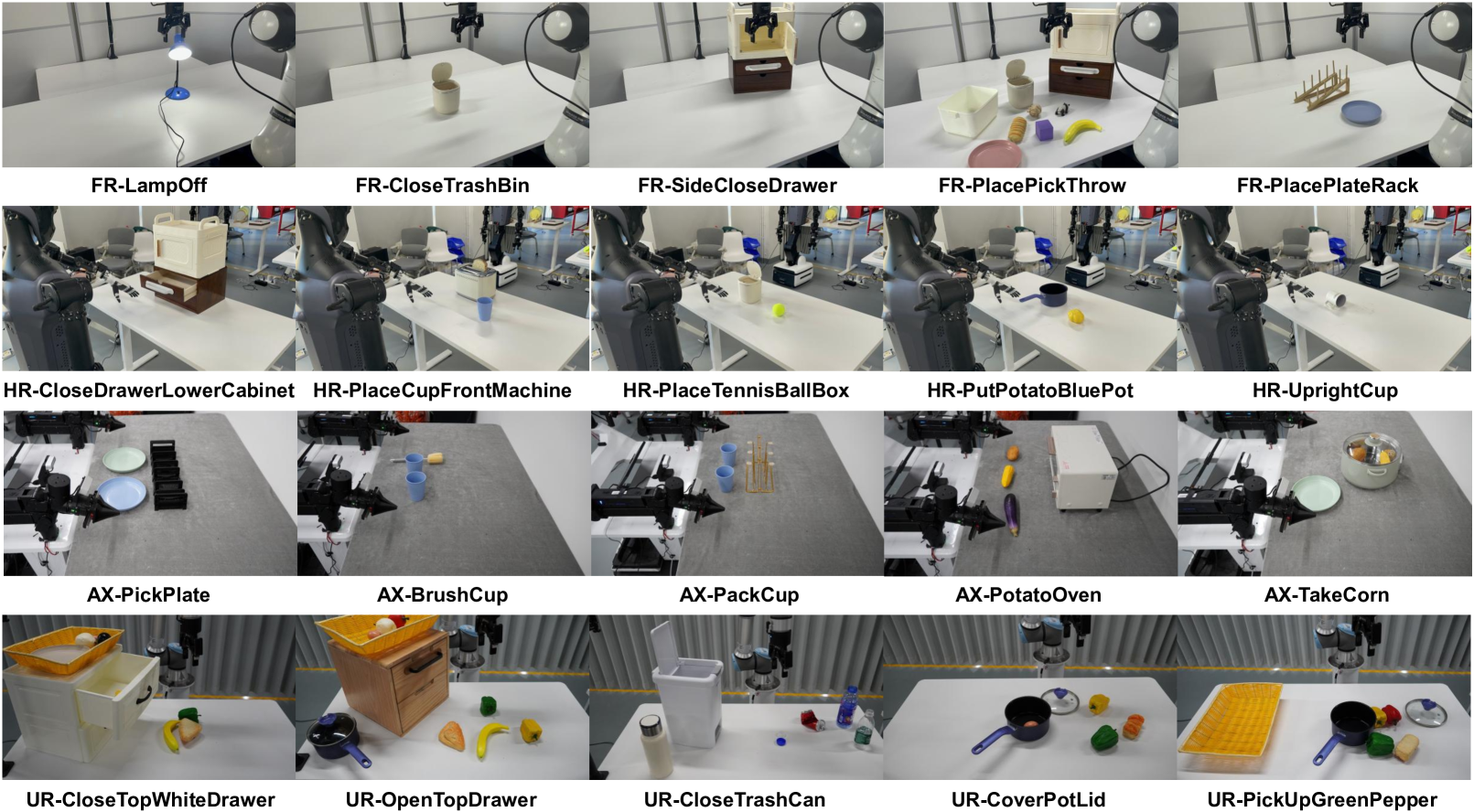 FR-LampOff
FR-CloseTrashBin
FR-SideCloseDrawer
FR-PlacePickThrow
FR-PlacePlateRack

HR-CloseDrawerLowerCabinet
HR-PlaceCupFrontMachine
HR-PlaceTennisBallBox
HR-PutPotatoBluePot
HR-UprightCup

AX-PickPlate
AX-BrushCup
AX-PackCup
AX-PotatoOven
AX-TakeCorn

UR-CloseTopWhiteDrawer
UR-OpenTopDrawer
UR-CloseTrashCan
UR-CoverPotLid
UR-PickUpGreenPepper