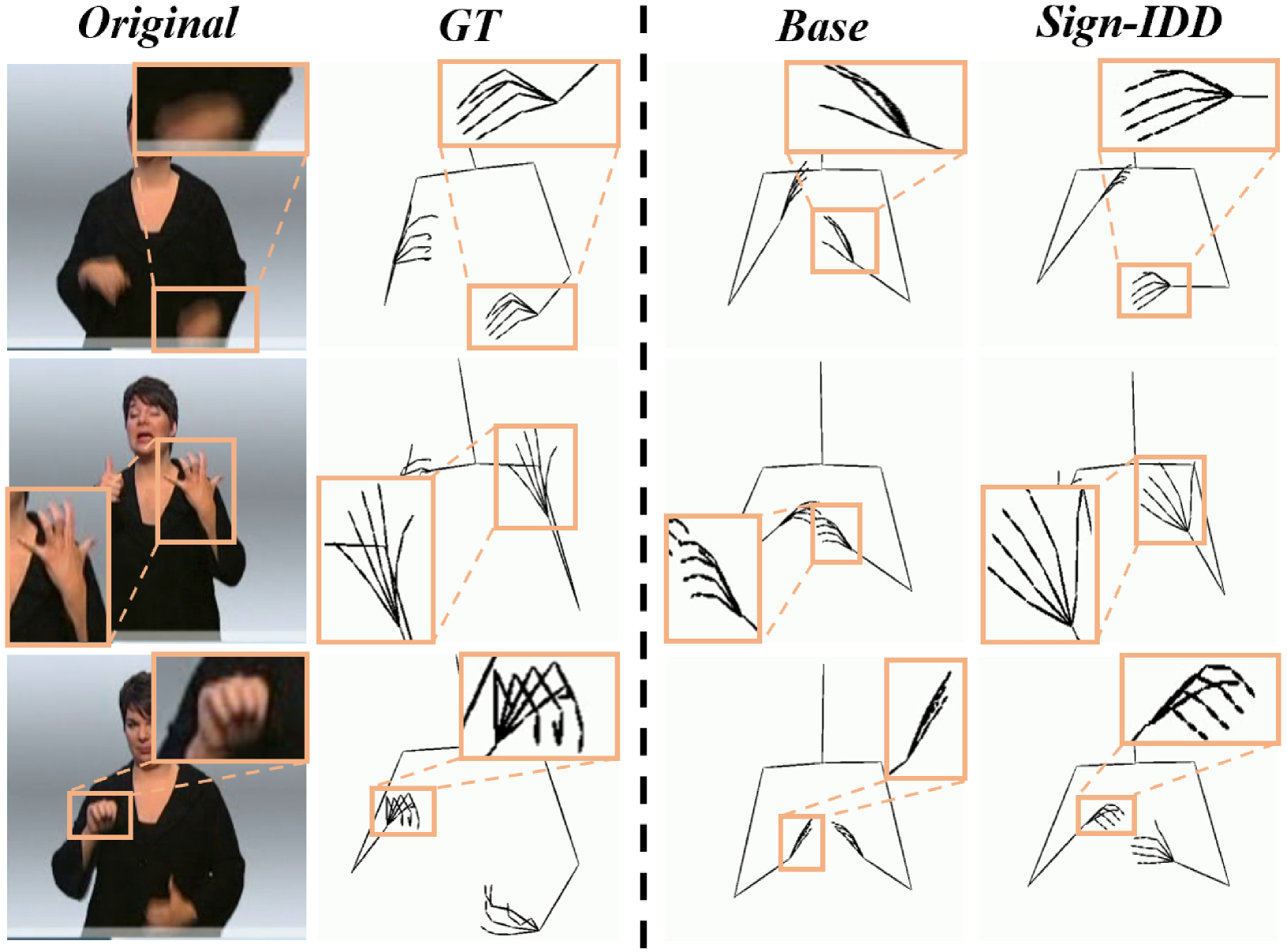 Original GT Base Sign-IDD