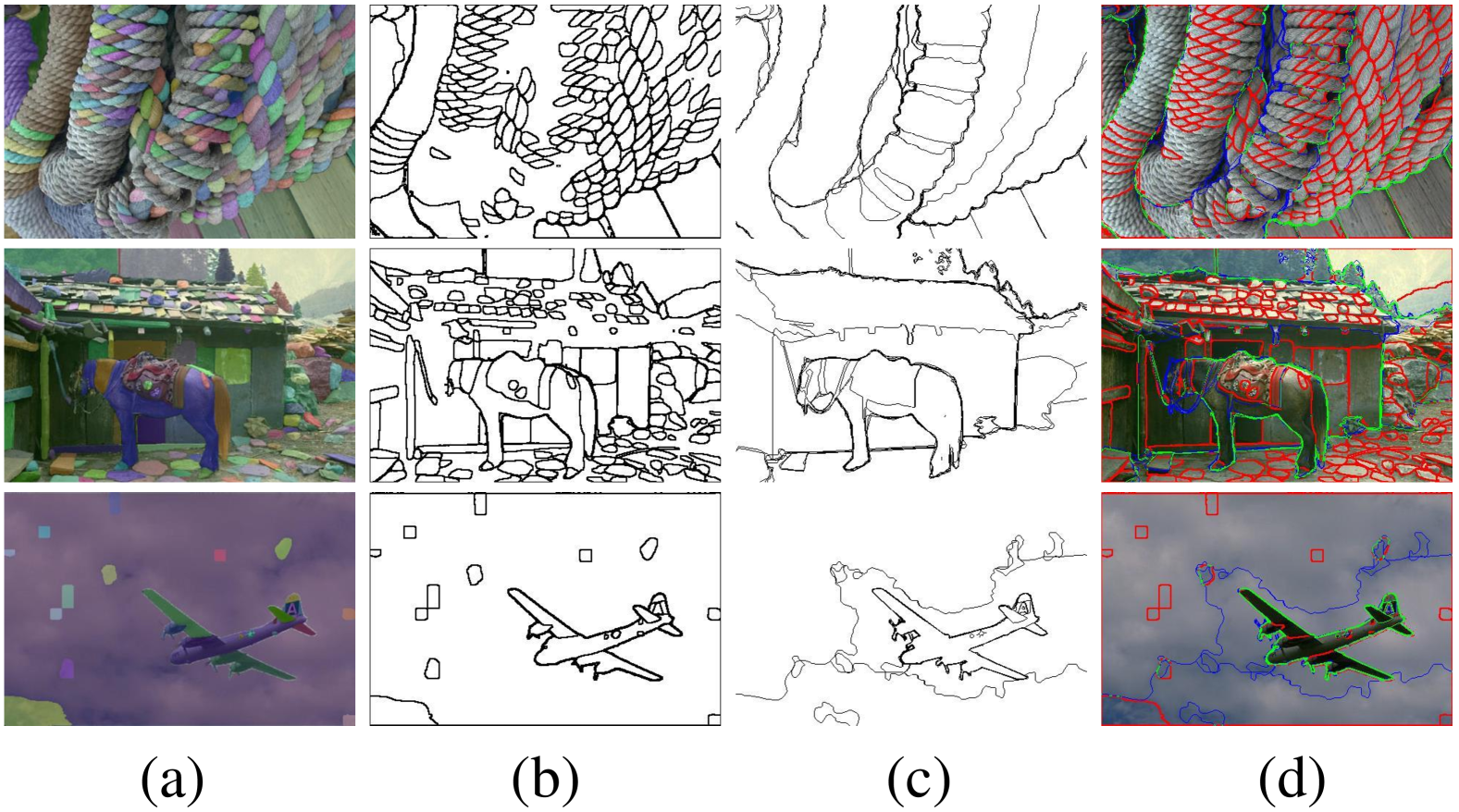 (a) (b) (c) (d)