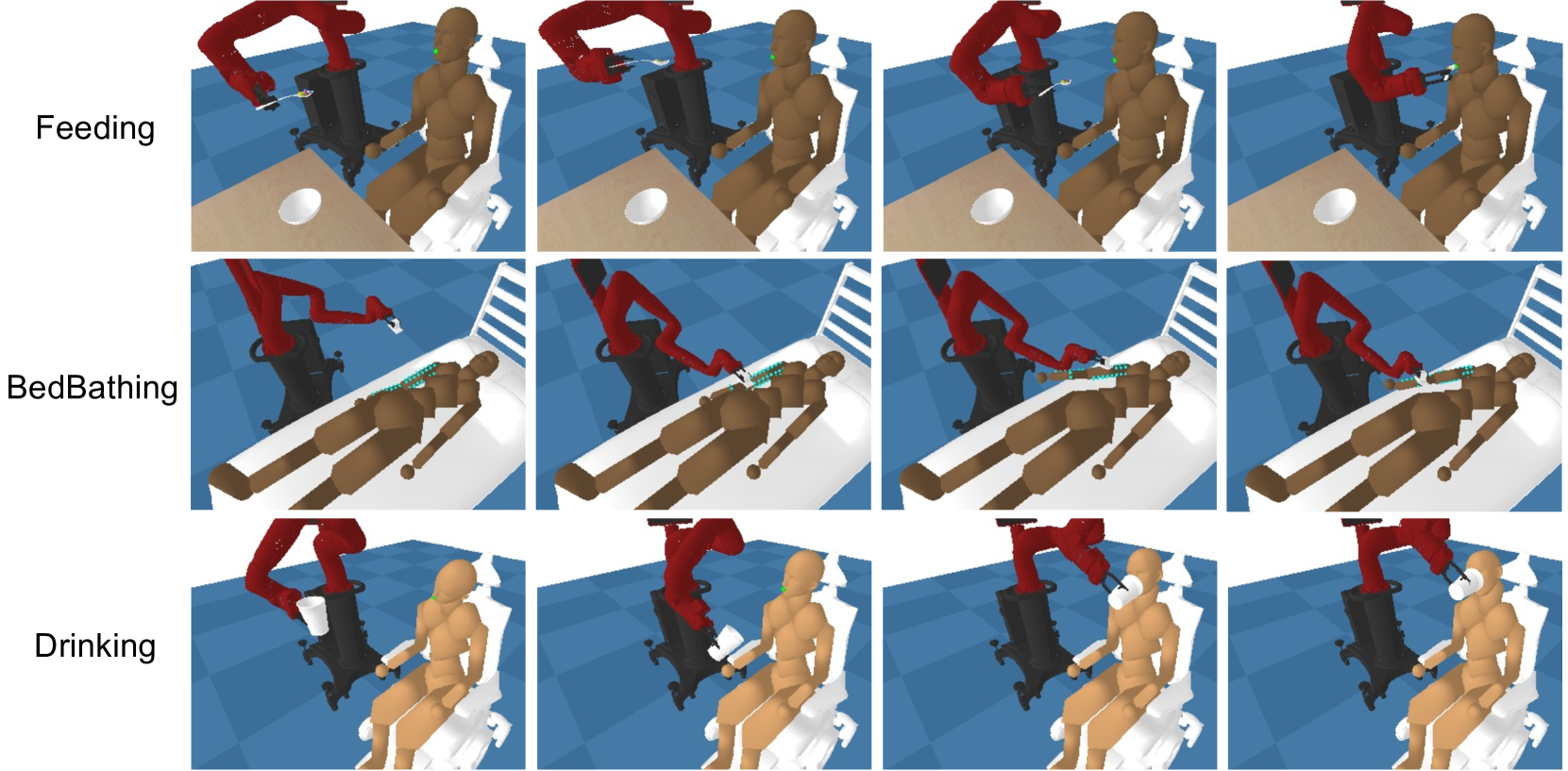 Feeding

BedBathing

Drinking