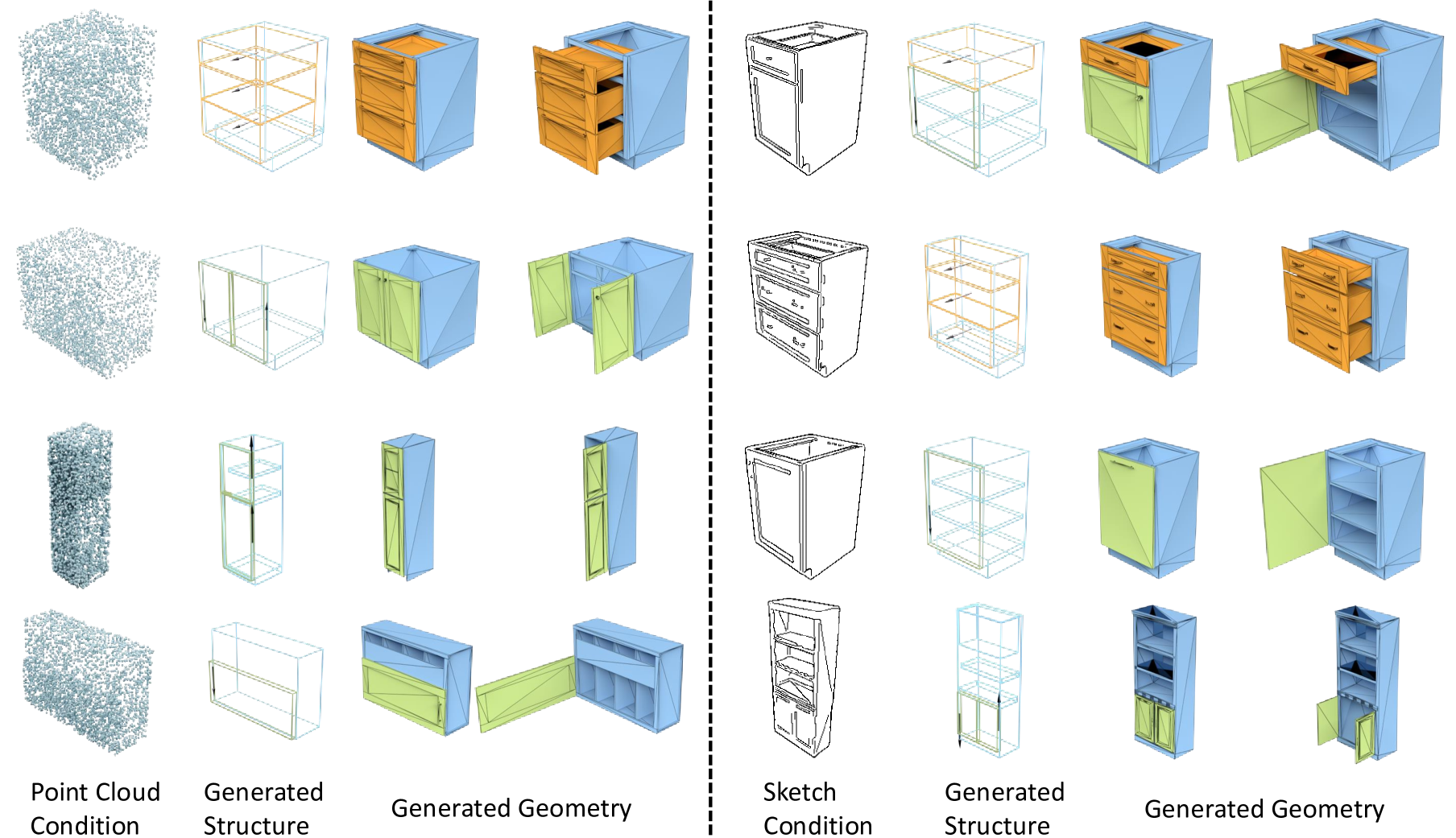 Point Cloud Condition

Generated Structure

Generated Geometry

Sketch Condition

Generated Structure

Generated Geometry